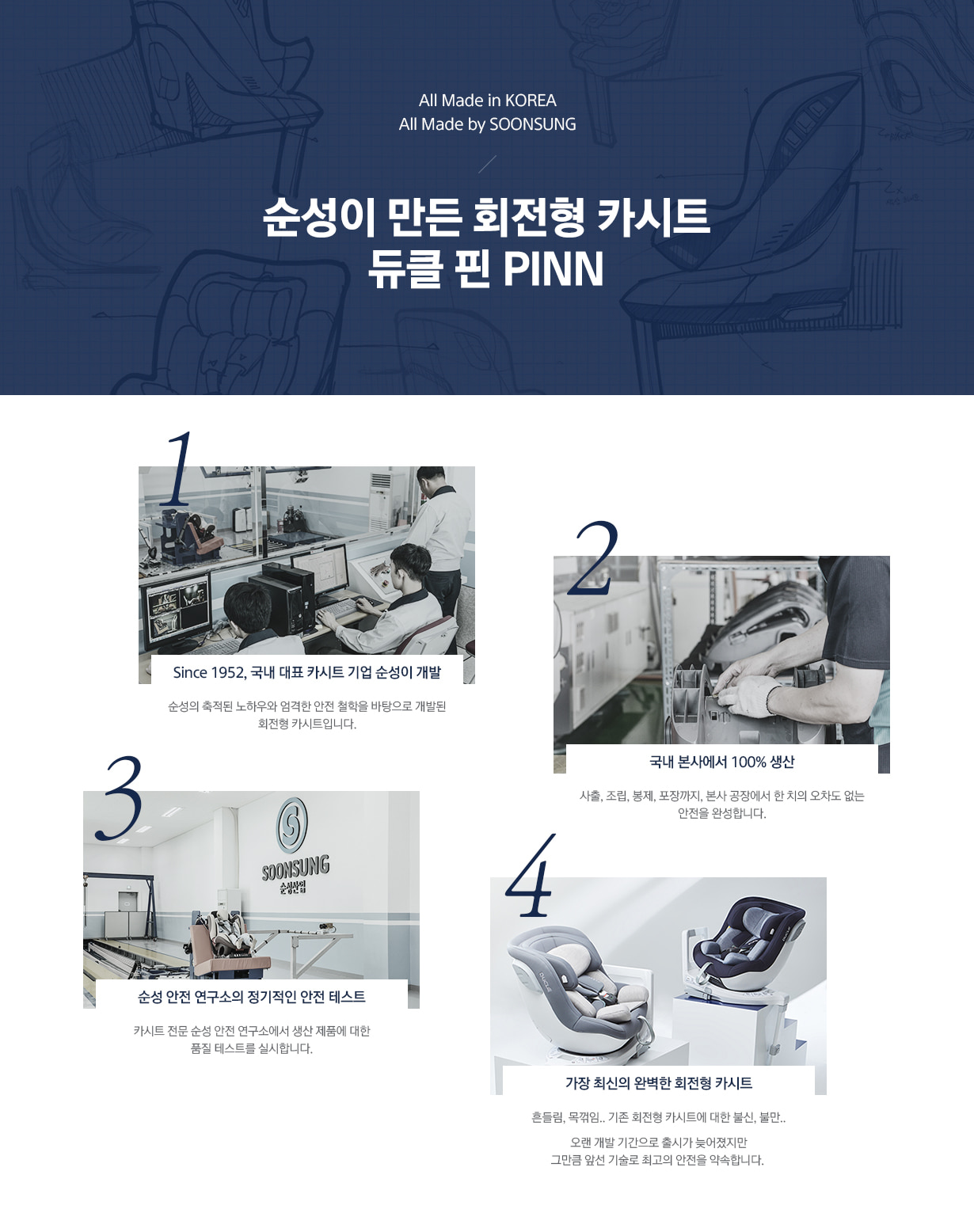 All Made in KOREA
All Made by SOONSUNG

순성이 만든 회전형 카시트
듀클 핀 PINN

1

Since 1952, 국내 대표 카시트 기업 순성이 개발

순성의 축적된 노하우와 엄격한 안전 철학을 바탕으로 개발된 회전형 카시트입니다.

2

국내 본사에서 100% 생산

사출, 조립, 봉제, 포장까지, 본사 공장에서 한 치의 오차도 없는 안전을 완성합니다.

3

SOONSUNG
순성산업

순성 안전 연구소의 정기적인 안전 테스트

카시트 전문 순성 안전 연구소에서 생산 제품에 대한 품질 테스트를 실시합니다.

4

가장 최신의 완벽한 회전형 카시트

흔들림, 목꺾임.. 기존 회전형 카시트에 대한 불신, 불만..

오랜 개발 기간으로 출시가 늦어졌지만
그만큼 앞선 기술로 최고의 안전을 약속합니다.