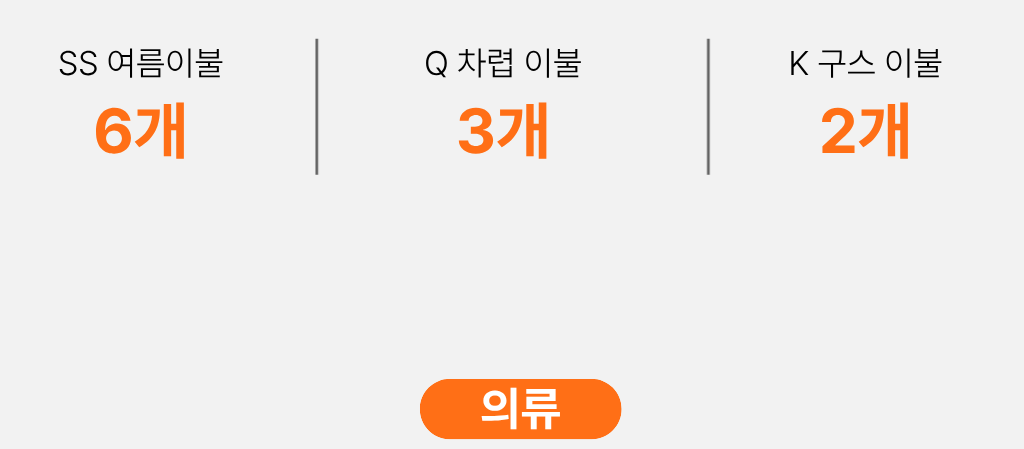 SS 여름이불
6개

Q 차렵 이불
3개

K 구스 이불
2개

의류