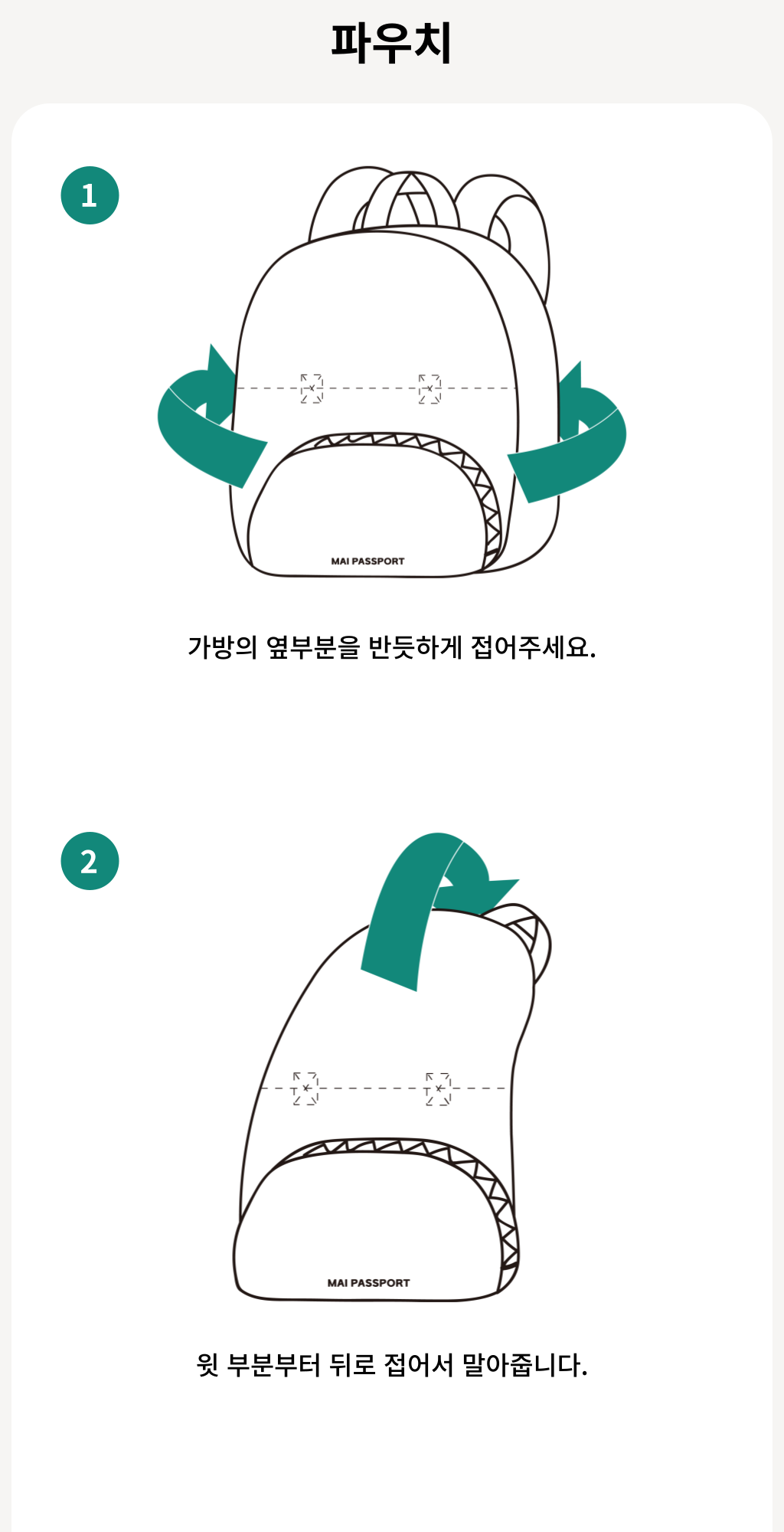 파우치

1

MAI PASSPORT

가방의 옆부분을 반듯하게 접어주세요.

2

MAI PASSPORT

윗 부분부터 뒤로 접어서 말아줍니다.