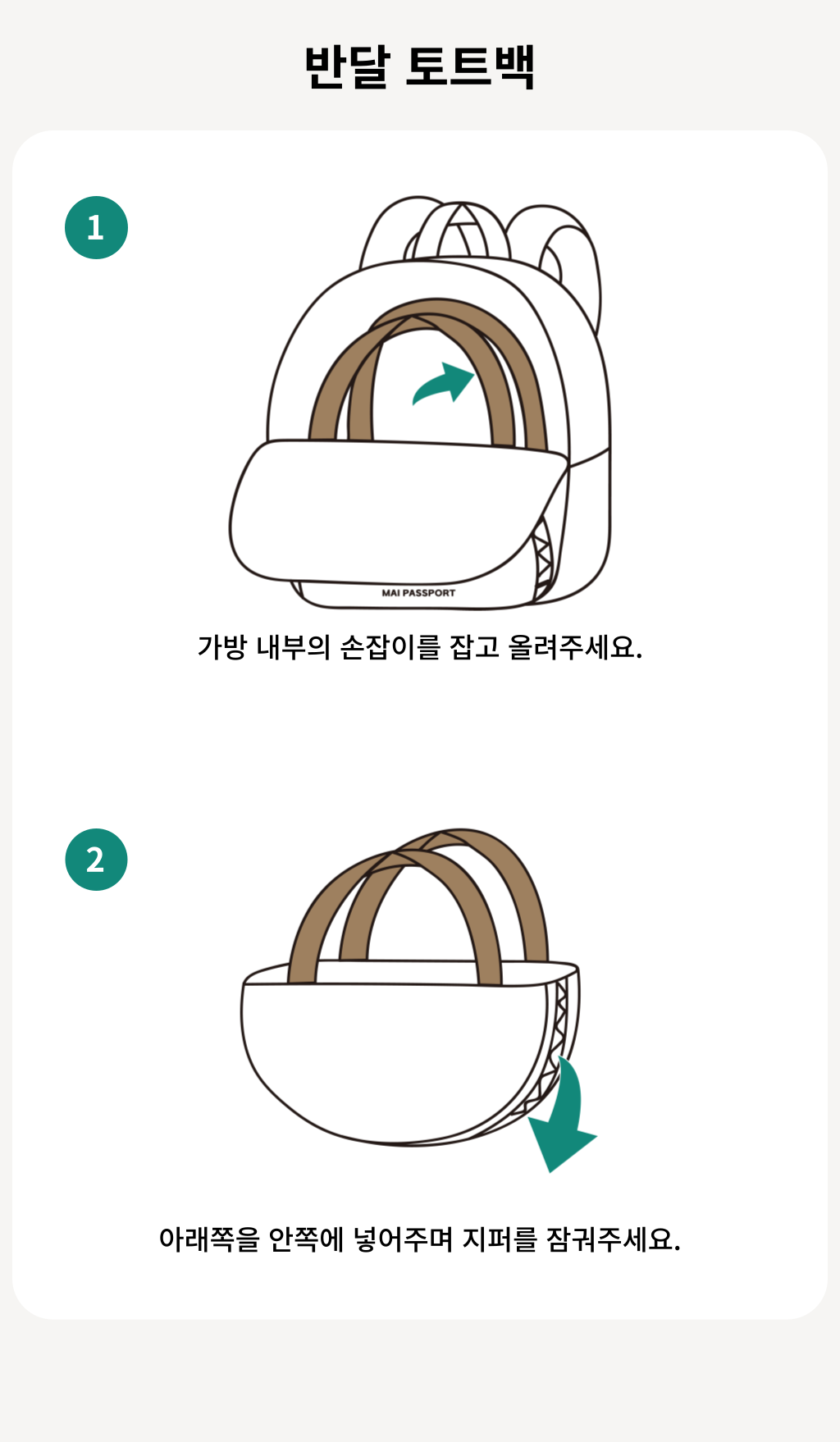 반달 토트백

1

MAI PASSPORT

가방 내부의 손잡이를 잡고 올려주세요.

2

아래쪽을 안쪽에 넣어주며 지퍼를 잠궈주세요.