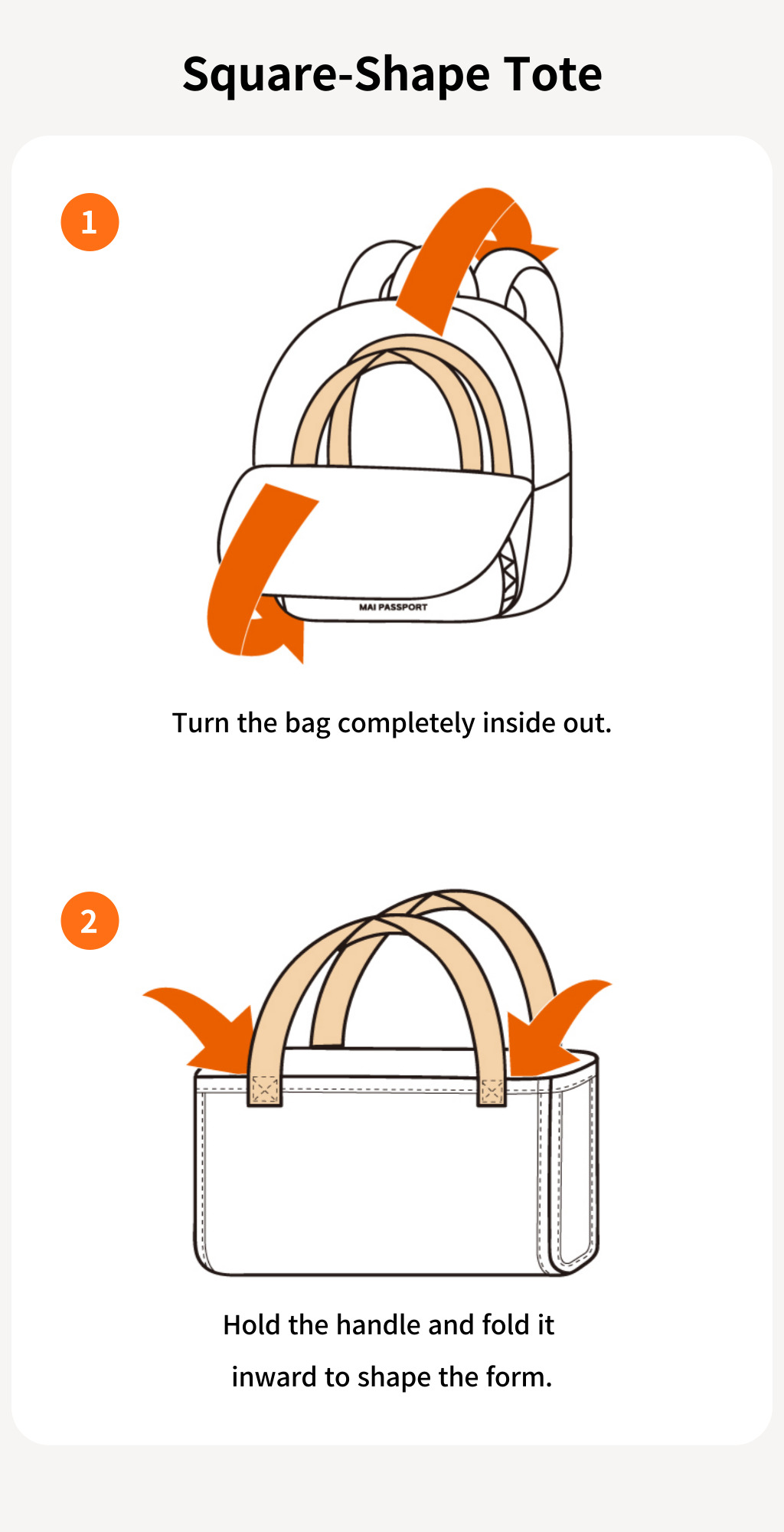 Square-Shape Tote

1

MAI PASSPORT

Turn the bag completely inside out.

2

Hold the handle and fold it inward to shape the form.