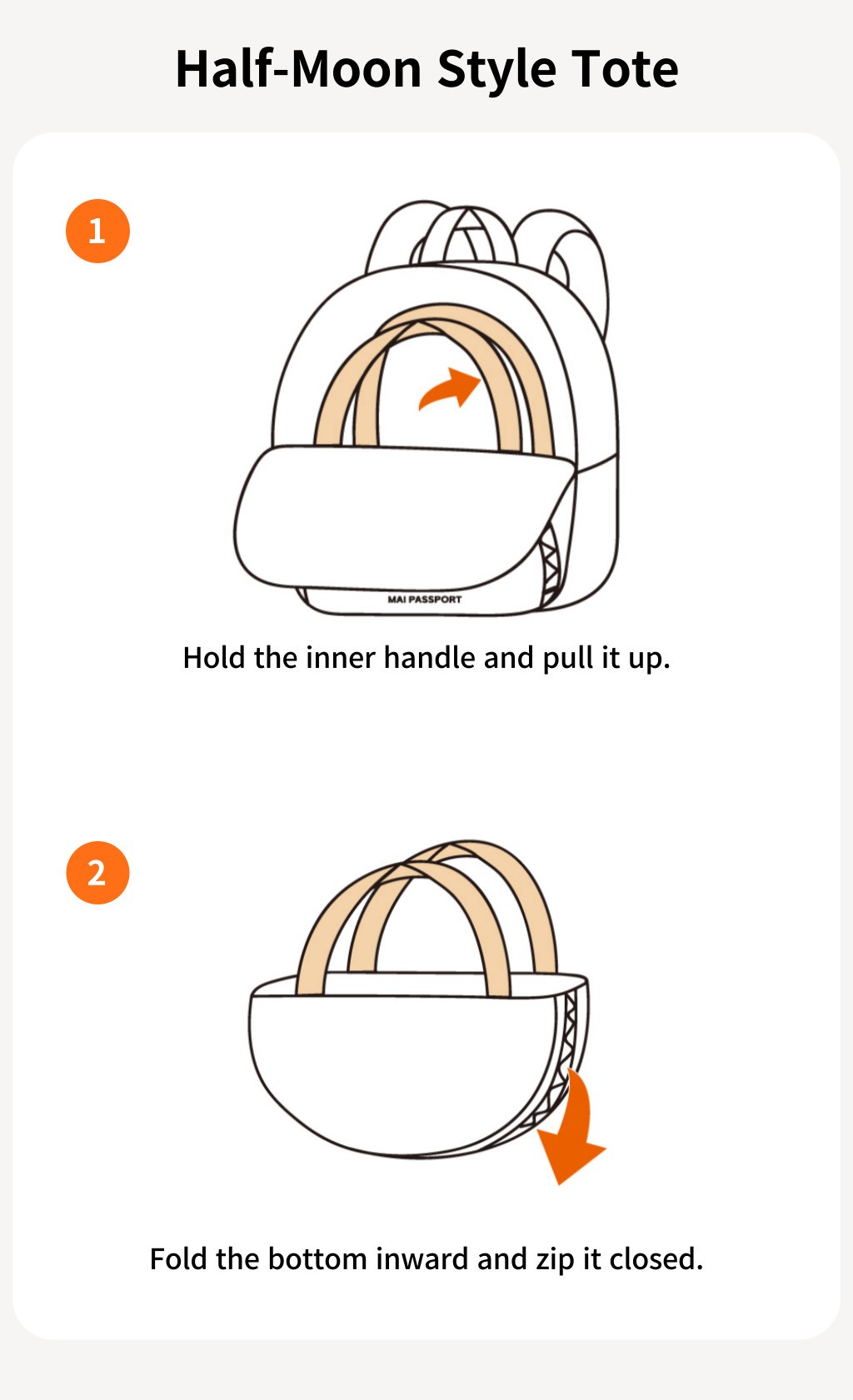 Half-Moon Style Tote

1

MAI PASSPORT

Hold the inner handle and pull it up.

2

Fold the bottom inward and zip it closed.