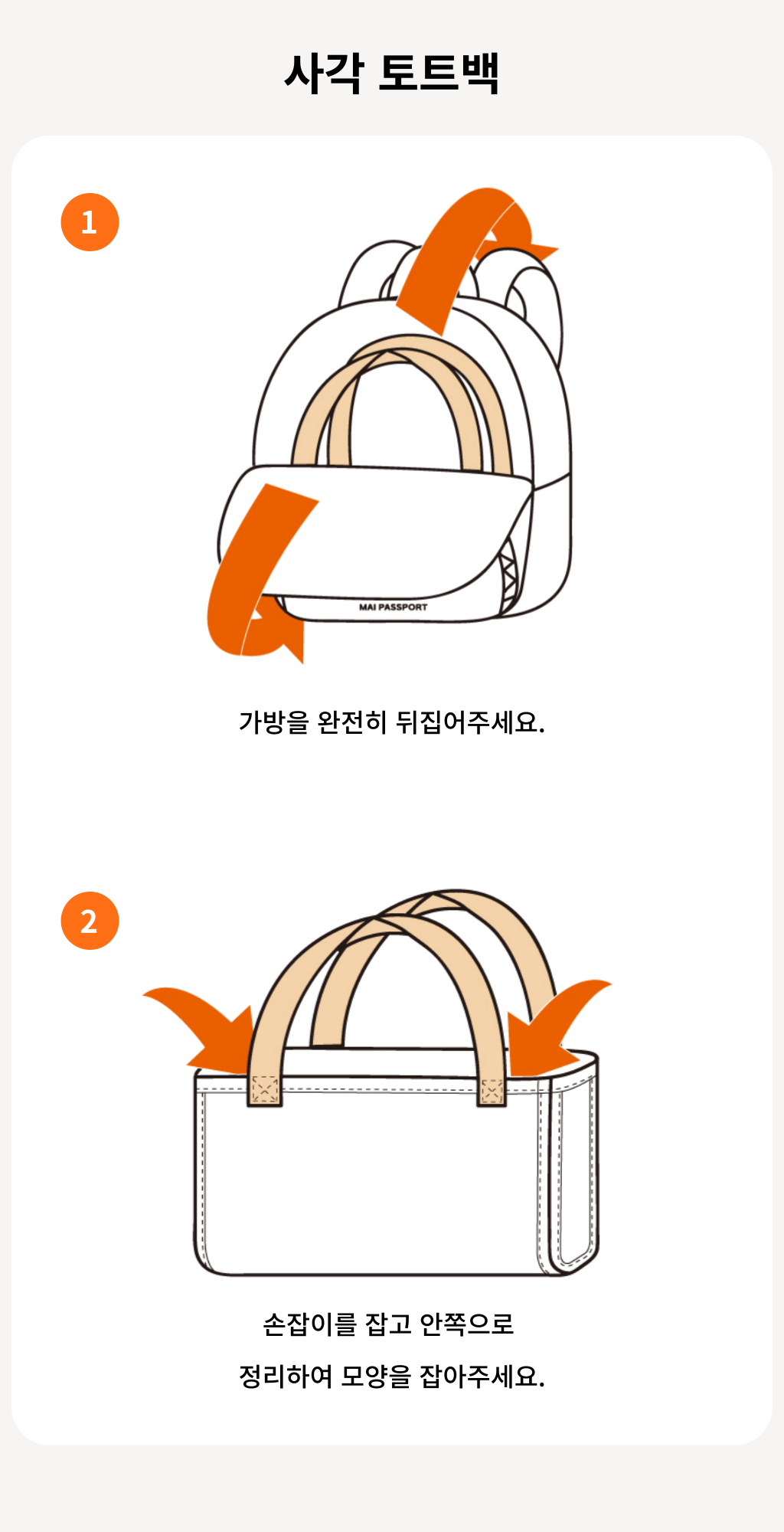 사각 토트백

1

MAI PASSPORT

가방을 완전히 뒤집어주세요.

2

손잡이를 잡고 안쪽으로

정리하여 모양을 잡아주세요.