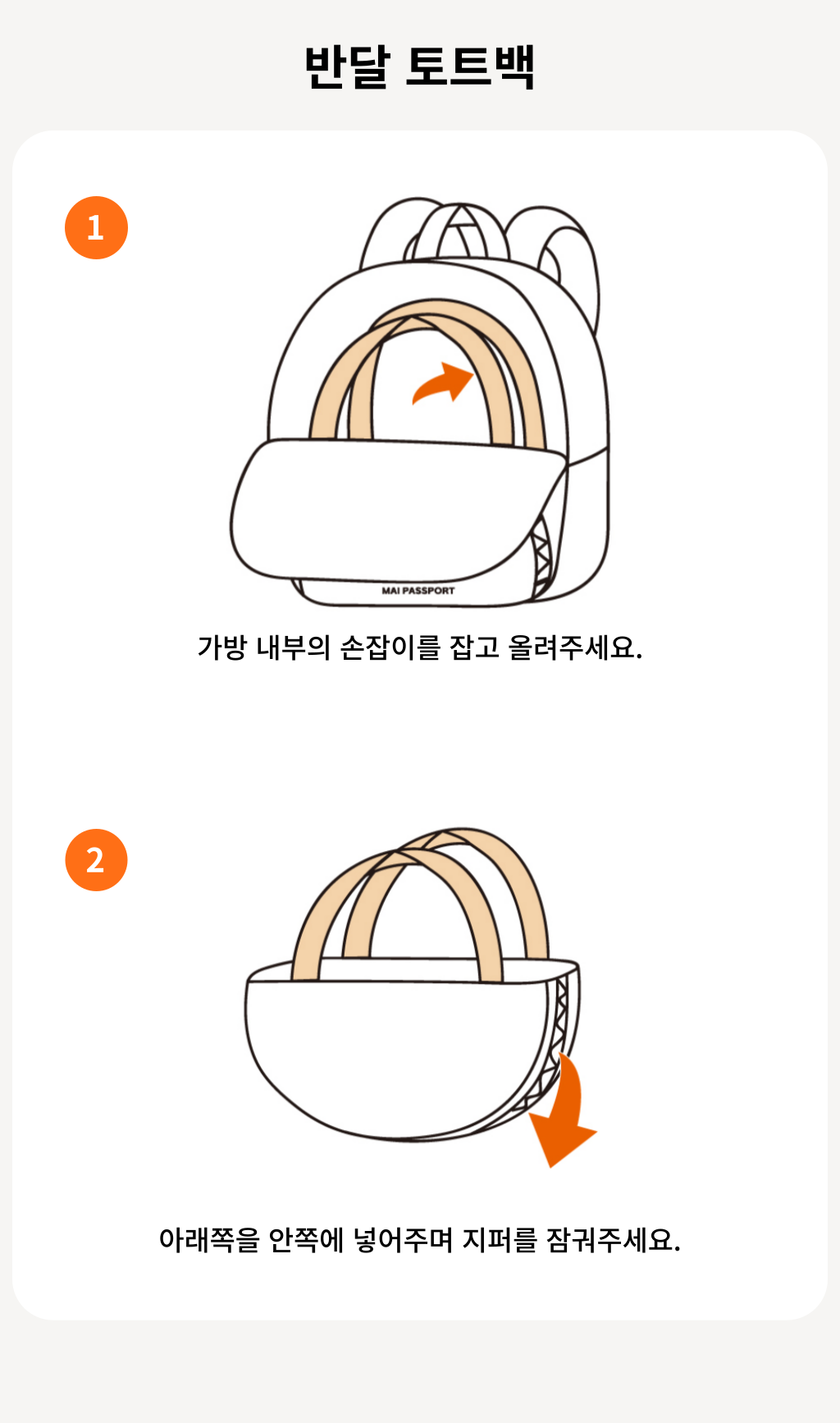 반달 토트백

1

MAI PASSPORT

가방 내부의 손잡이를 잡고 올려주세요.

2

아래쪽을 안쪽에 넣어주며 지퍼를 잠궈주세요.