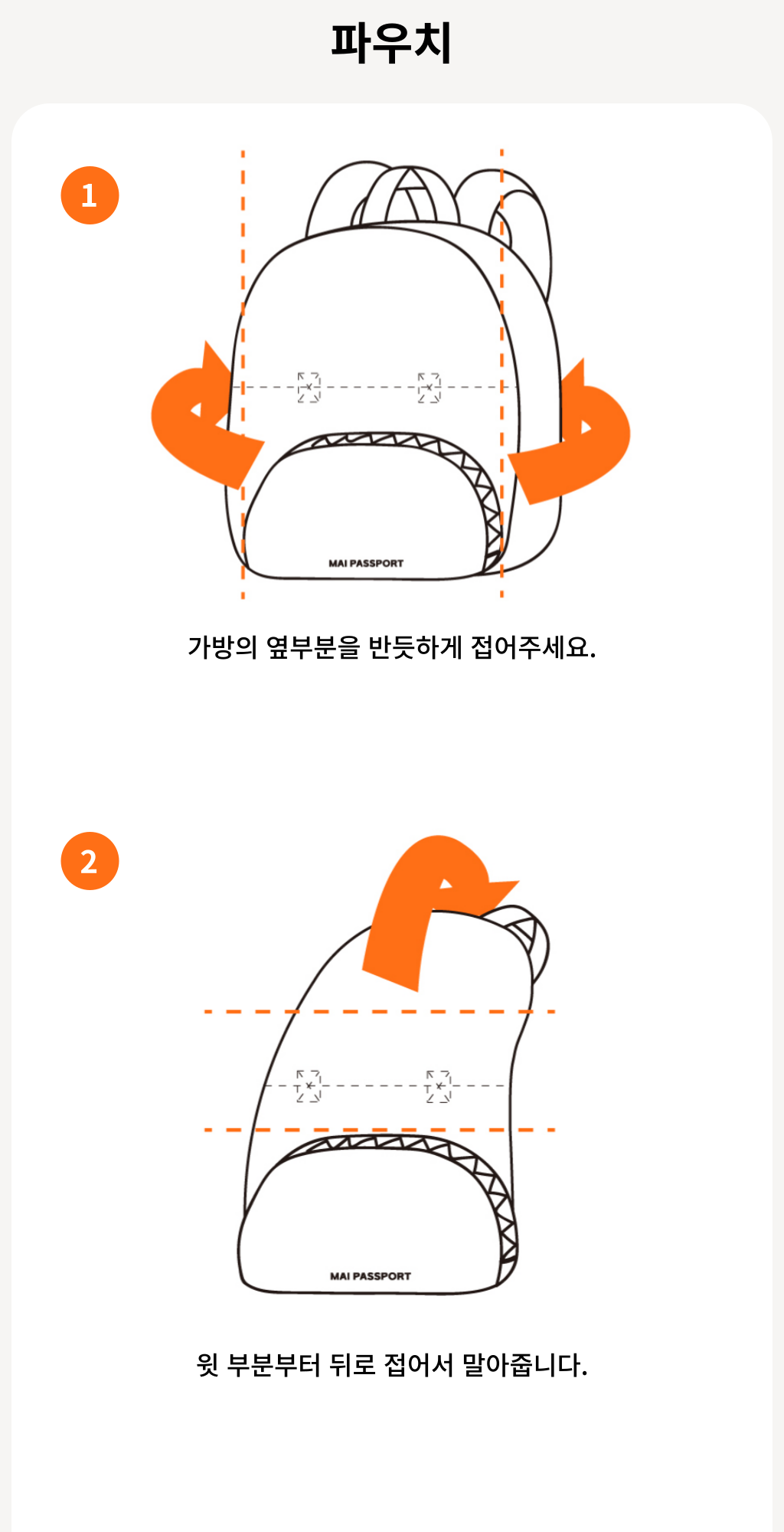 파우치

1

MAI PASSPORT

가방의 옆부분을 반듯하게 접어주세요.

2

MAI PASSPORT

윗 부분부터 뒤로 접어서 말아줍니다.