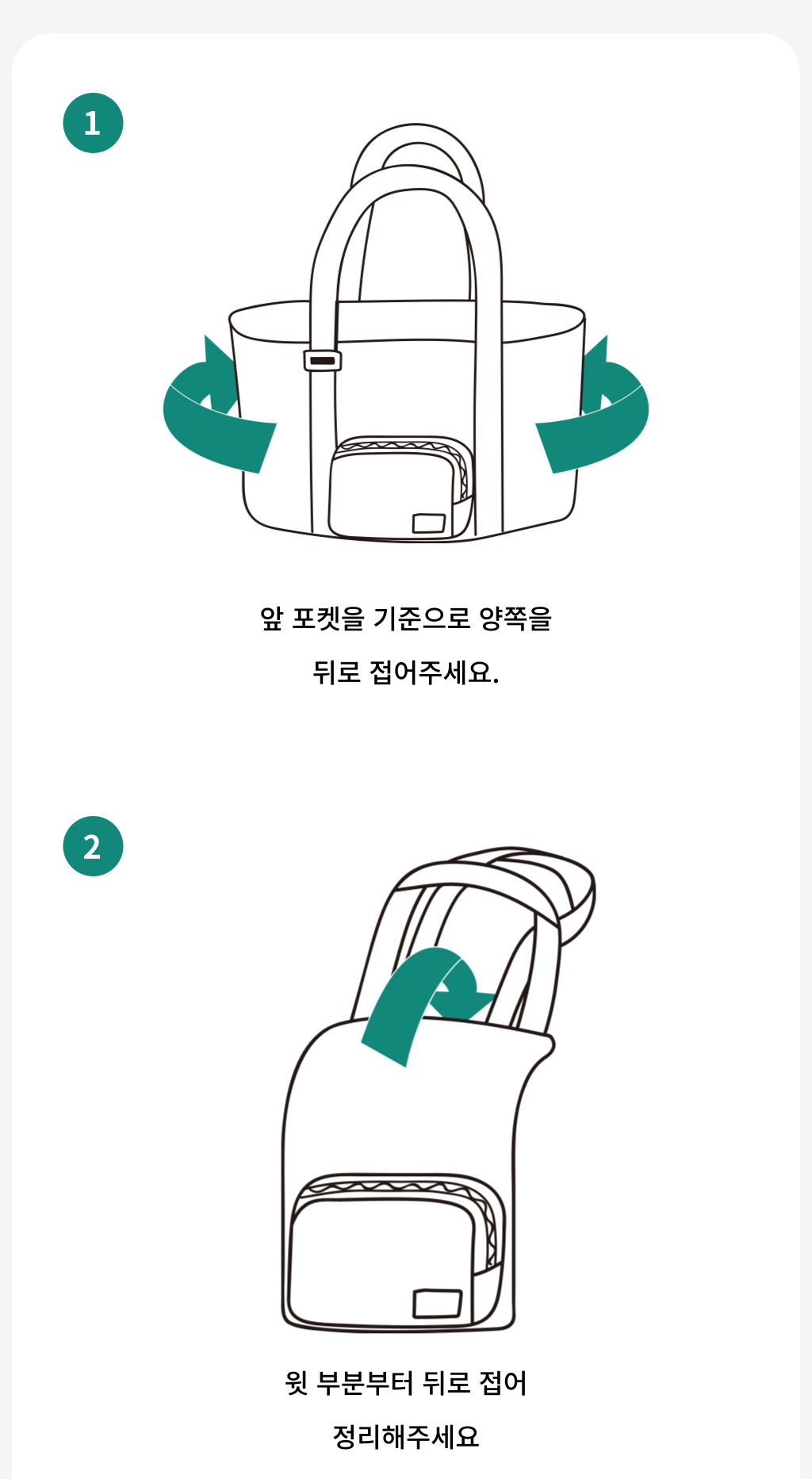 1

앞 포켓을 기준으로 양쪽을 뒤로 접어주세요.

2

윗 부분부터 뒤로 접어 정리해주세요