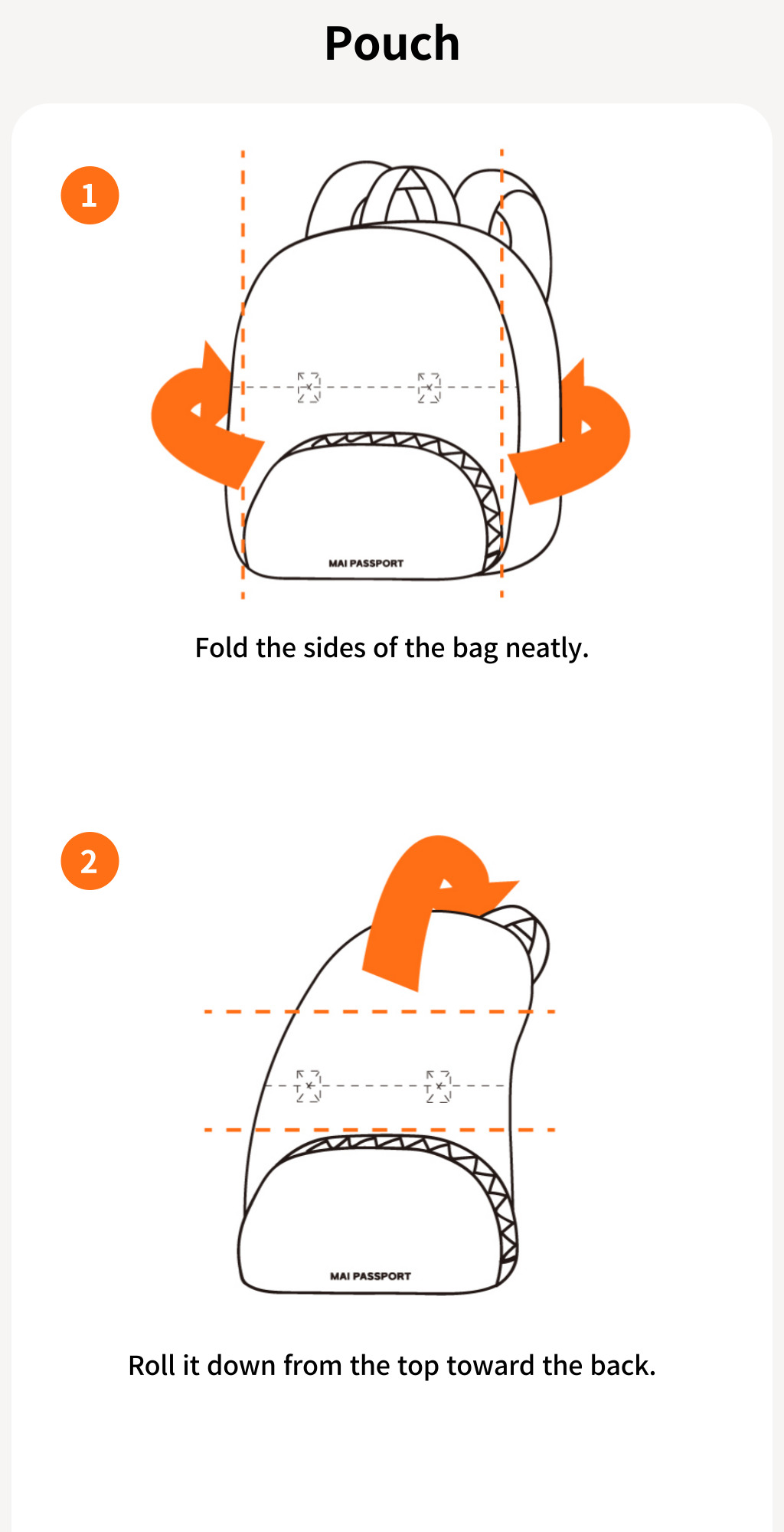 Pouch

1

MAI PASSPORT

Fold the sides of the bag neatly.

2

MAI PASSPORT

Roll it down from the top toward the back.