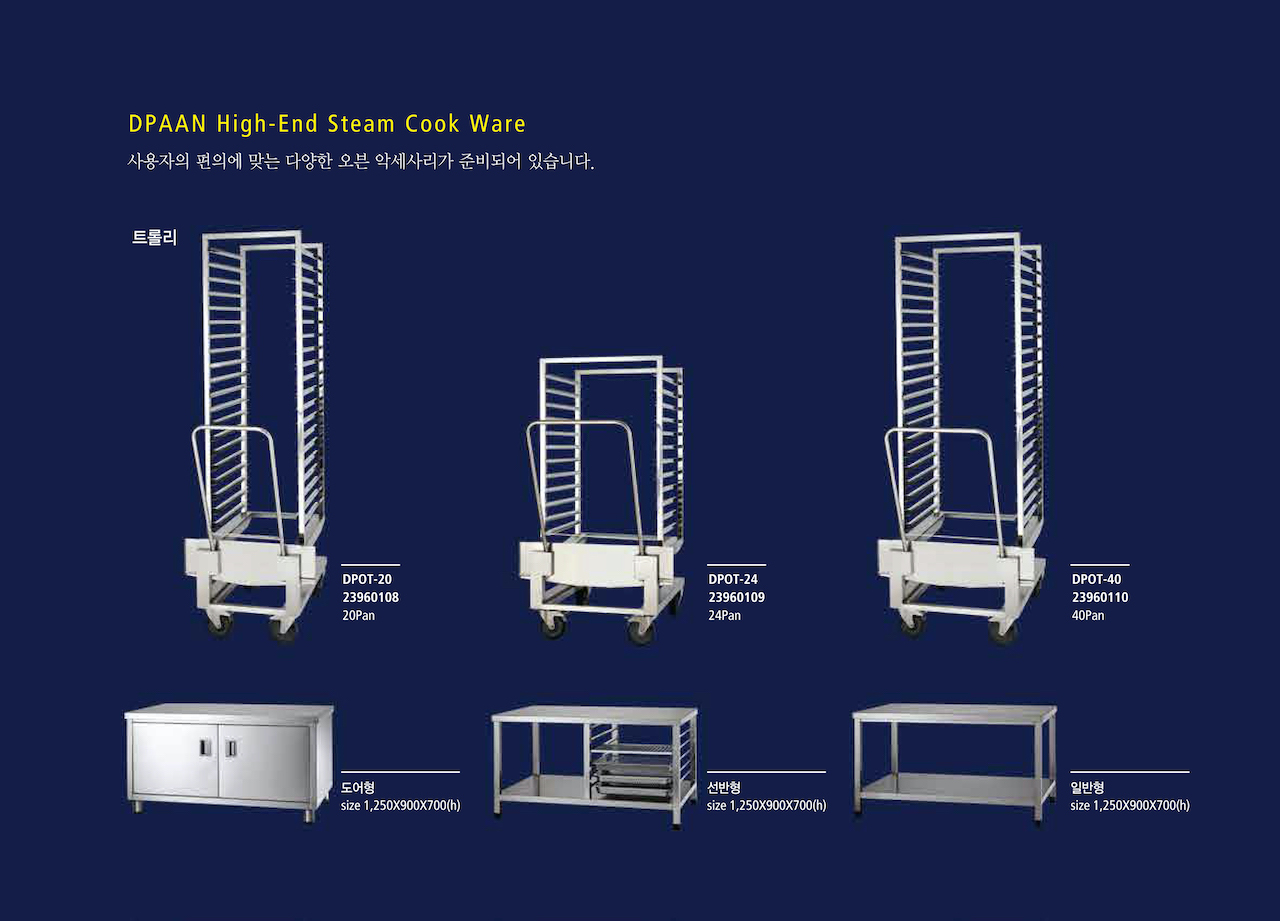 DPAAN High-End Steam Cook Ware

사용자의 편의에 맞는 다양한 오븐 악세사리가 준비되어 있습니다.

트롤리

DPOT-20
23960108
20Pan

DPOT-24
23960109
24Pan

DPOT-40
23960110
40Pan

도어형
size 1,250X900X700(h)

선반형
size 1,250X900X700(h)

일반형
size 1,250X900X700(h)