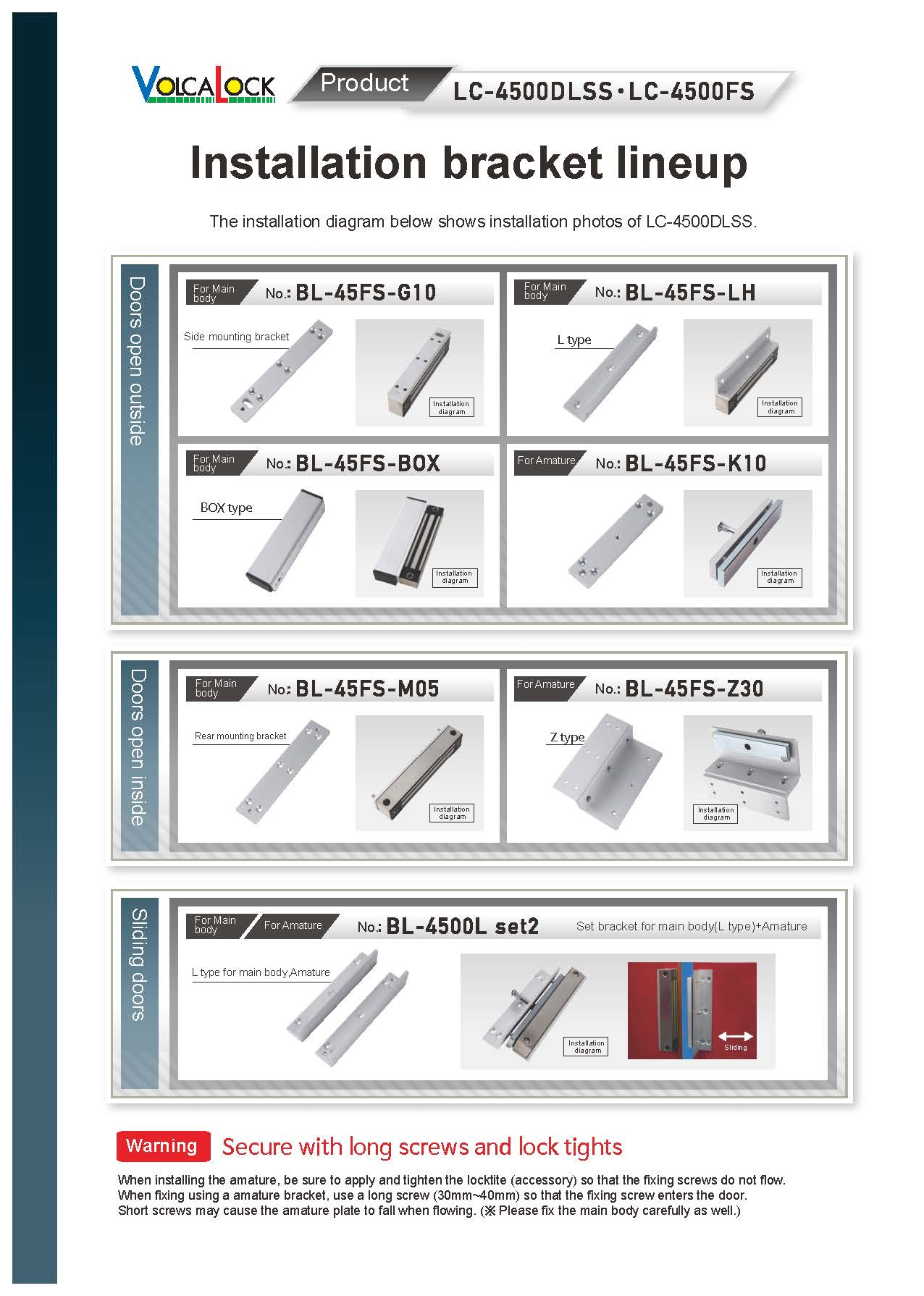 VOLCALOCK

Product LC-4500DLSS・LC-4500FS

Installation bracket lineup

The installation diagram below shows installation photos of LC-4500DLSS.

Doors open outside

For Main body No.: BL-45FS-G10

Side mounting bracket

Installation diagram

For Main body No.: BL-45FS-LH

L type

Installation diagram

For Main body No.: BL-45FS-BOX

BOX type

Installation diagram

For Amature No.: BL-45FS-K10

Installation diagram

Doors open inside

For Main body No.: BL-45FS-M05

Rear mounting bracket

Installation diagram

For Amature No.: BL-45FS-Z30

Z type

Installation diagram

Sliding doors

For Main body For Amature No.: BL-4500L set2 Set bracket for main body(L type)+Amature

L type for main body,Amature

Installation diagram

Sliding

Warning Secure with long screws and lock tights

When installing the amature, be sure to apply and tighten the locktite (accessory) so that the fixing screws do not flow.
When fixing using a amature bracket, use a long screw (30mm~40mm) so that the fixing screw enters the door.
Short screws may cause the amature plate to fall when flowing. (※ Please fix the main body carefully as well.)