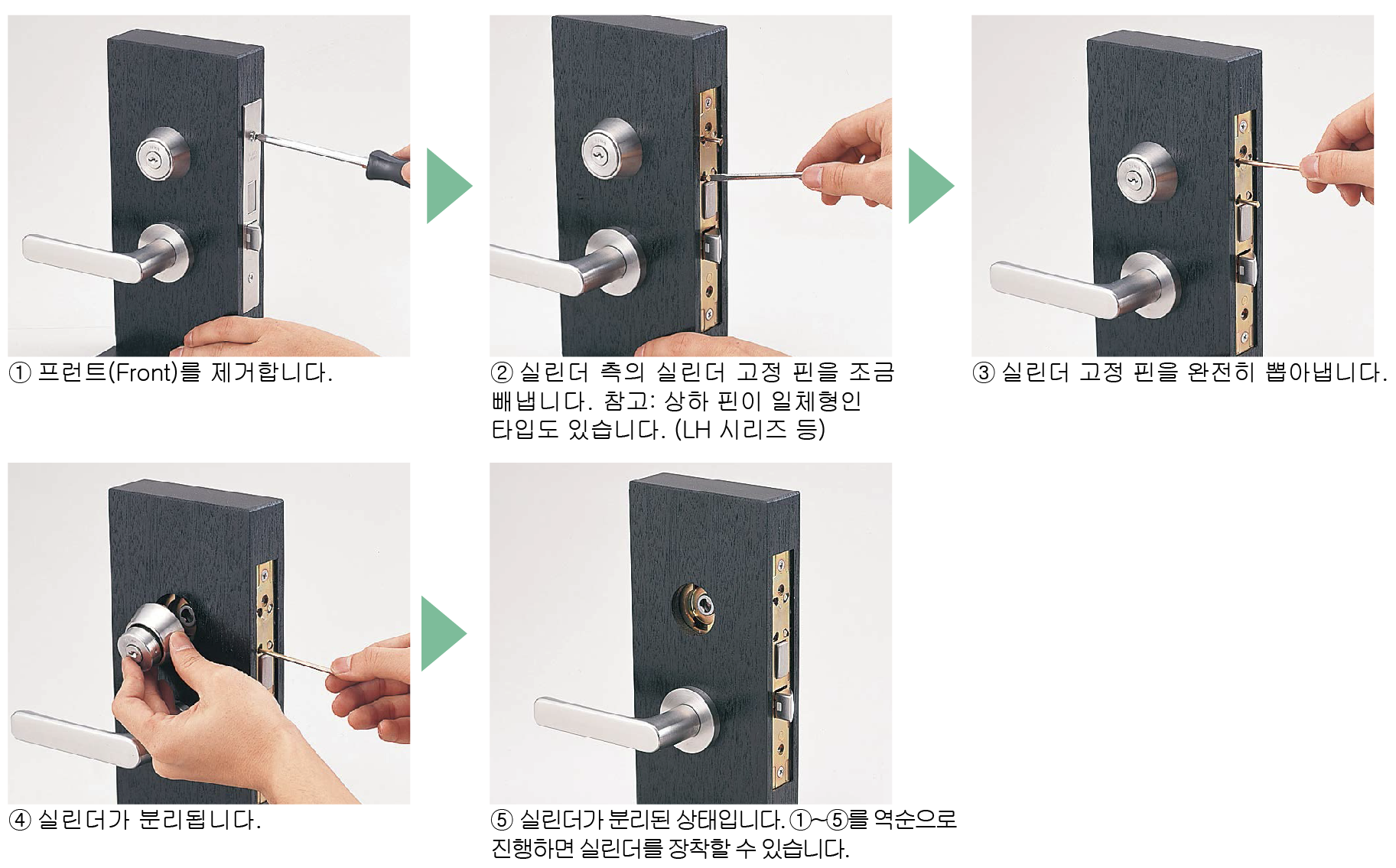 ① 프런트(Front)를 제거합니다.

② 실린더 측의 실린더 고정 핀을 조금 빼냅니다. 참고: 상하 핀이 일체형인 타입도 있습니다. (LH 시리즈 등)

③ 실린더 고정 핀을 완전히 뽑아냅니다.

④ 실린더가 분리됩니다.

⑤ 실린더가 분리된 상태입니다. ①~⑤를 역순으로 진행하면 실린더를 장착할 수 있습니다.