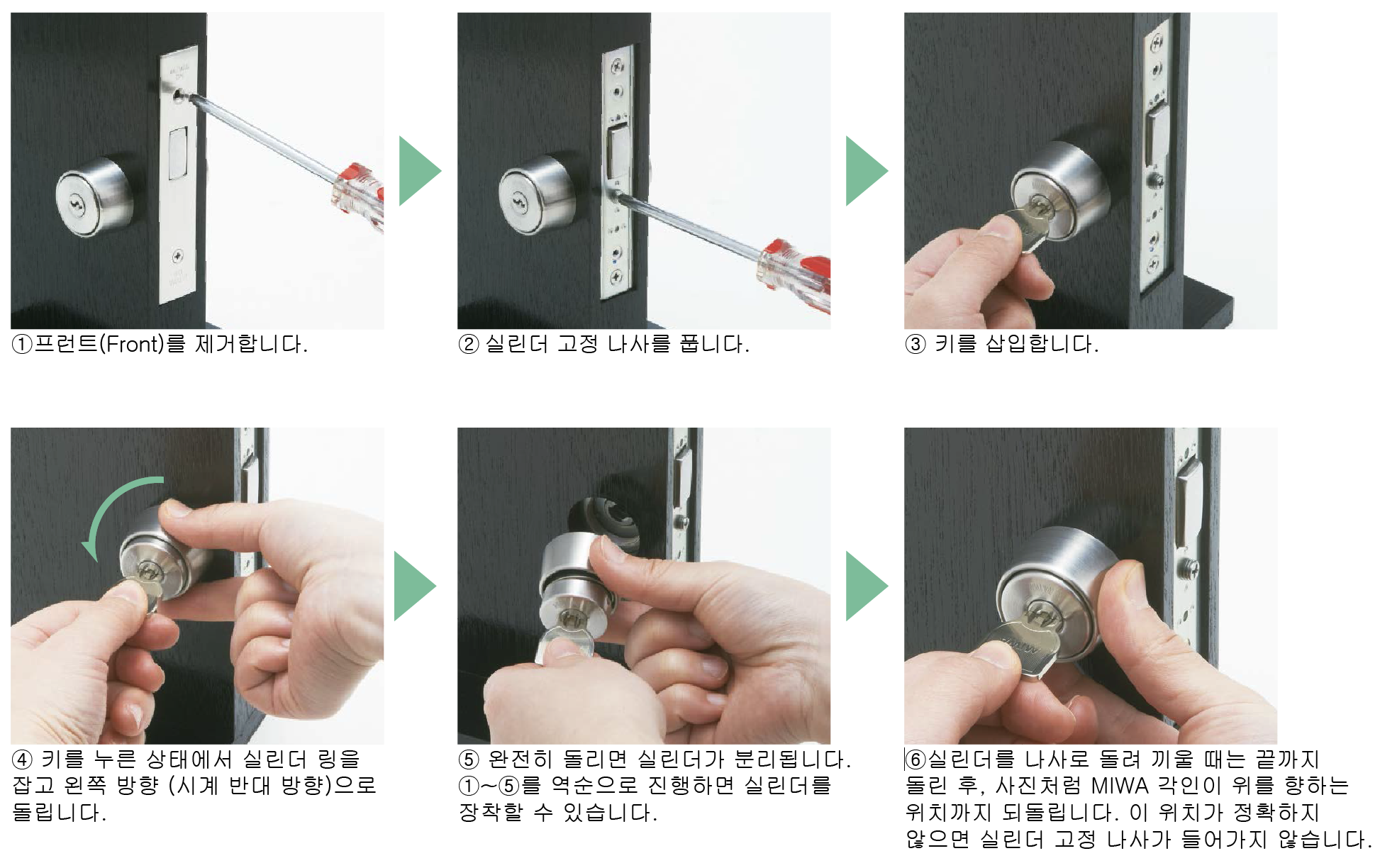 ①프런트(Front)를 제거합니다.

② 실린더 고정 나사를 풉니다.

③ 키를 삽입합니다.

④ 키를 누른 상태에서 실린더 링을 잡고 왼쪽 방향 (시계 반대 방향)으로 돌립니다.

⑤ 완전히 돌리면 실린더가 분리됩니다. ①~⑤를 역순으로 진행하면 실린더를 장착할 수 있습니다.

⑥실린더를 나사로 돌려 끼울 때는 끝까지 돌린 후, 사진처럼 MIWA 각인이 위를 향하는 위치까지 되돌립니다. 이 위치가 정확하지 않으면 실린더 고정 나사가 들어가지 않습니다.