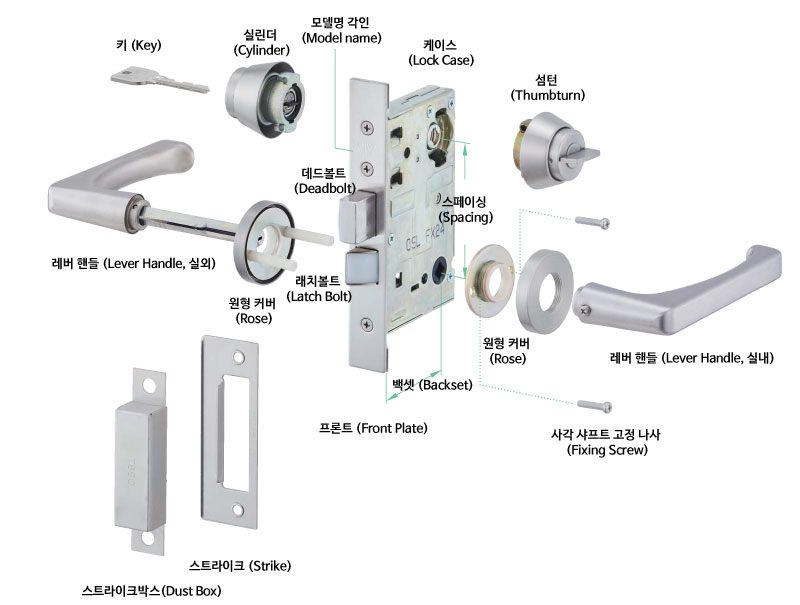 키 (Key)

실린더
(Cylinder)

모델명 각인
(Model name)

케이스
(Lock Case)

섬턴
(Thumbturn)

데드볼트
(Deadbolt)

스페이싱
(Spacing)

OSL FX24

레버 핸들 (Lever Handle, 실외)

래치볼트
(Latch Bolt)

원형 커버
(Rose)

원형 커버
(Rose)

레버 핸들 (Lever Handle, 실내)

백셋 (Backset)

프론트 (Front Plate)

사각 샤프트 고정 나사
(Fixing Screw)

OSL

스트라이크 (Strike)

스트라이크박스(Dust Box)