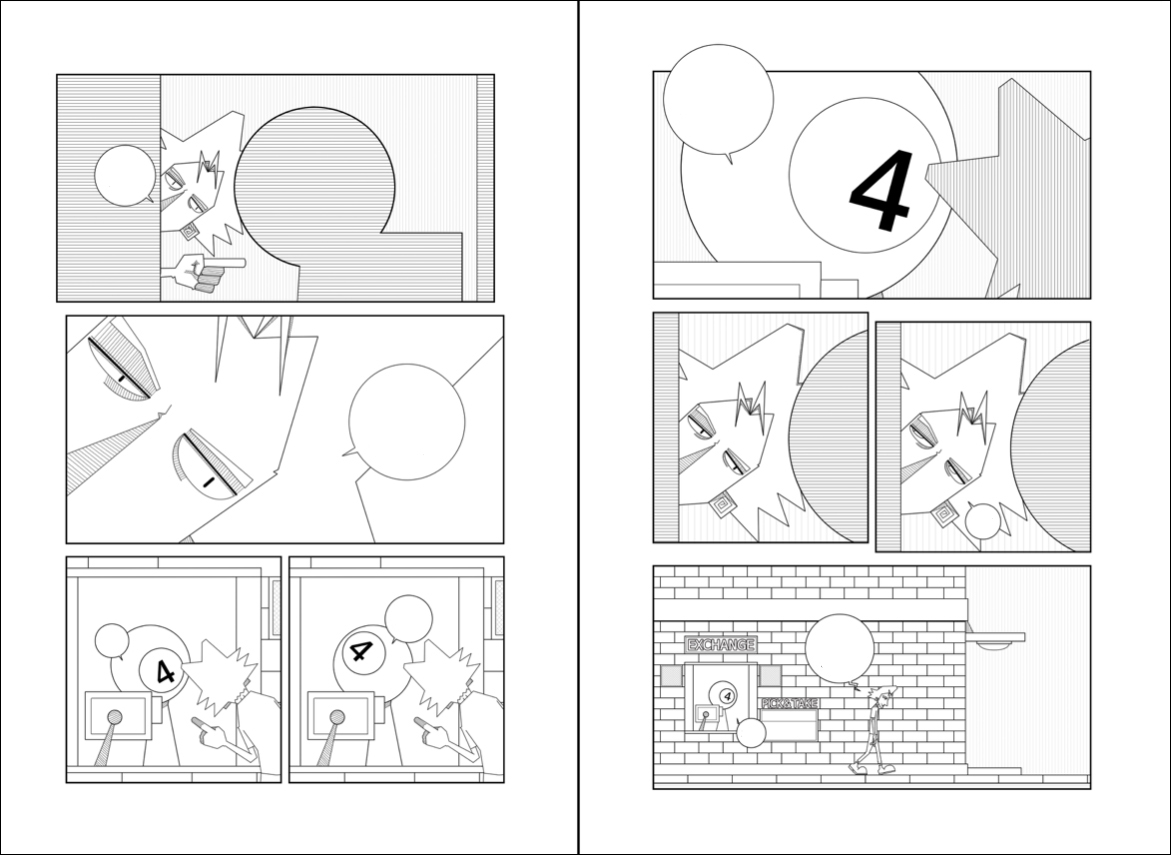 4

4

4

EXCHANGE

4

PICK&TAKE