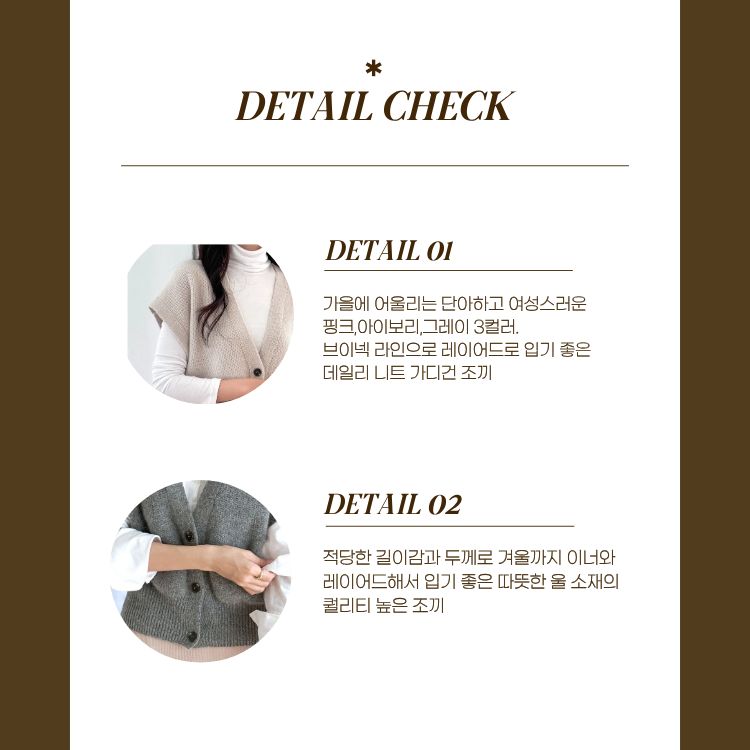 *
DETAIL CHECK

DETAIL 01

가을에 어울리는 단아하고 여성스러운 핑크,아이보리,그레이 3컬러.
브이넥 라인으로 레이어드로 입기 좋은 데일리 니트 가디건 조끼

DETAIL 02

적당한 길이감과 두께로 겨울까지 이너와 레이어드해서 입기 좋은 따뜻한 울 소재의 퀄리티 높은 조끼