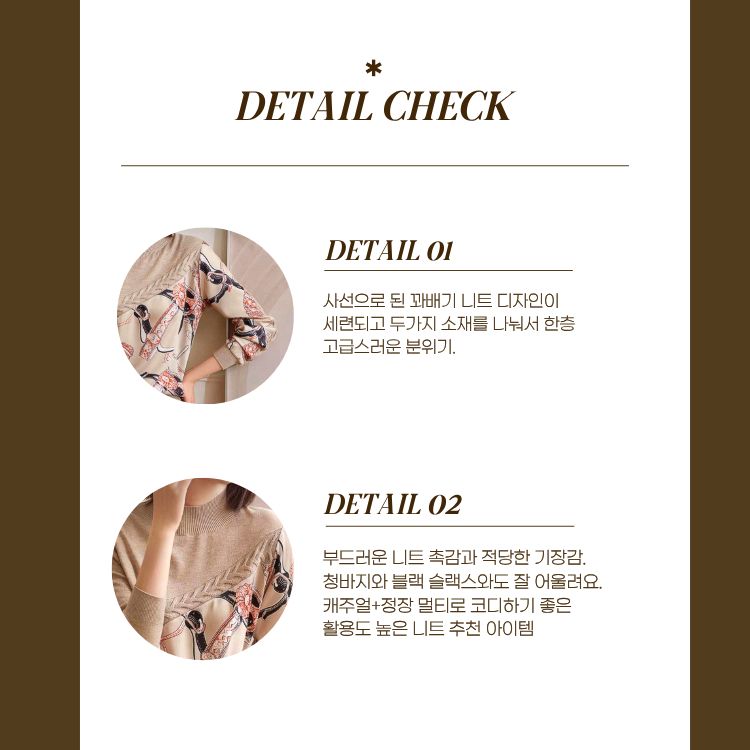 *
DETAIL CHECK

DETAIL 01

사선으로 된 꽈배기 니트 디자인이 세련되고 두가지 소재를 나눠서 한층 고급스러운 분위기.

DETAIL 02

부드러운 니트 촉감과 적당한 기장감. 청바지와 블랙 슬랙스와도 잘 어울려요. 캐주얼+정장 멀티로 코디하기 좋은 활용도 높은 니트 추천 아이템