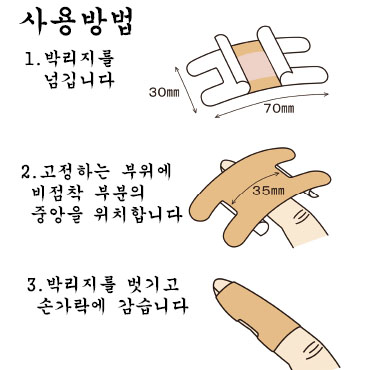 사용방법

1. 박리지를 넘깁니다

30㎜

70㎜

2. 고정하는 부위에 비접착 부분의 중앙을 위치합니다

35㎜

3. 박리지를 벗기고 손가락에 감습니다