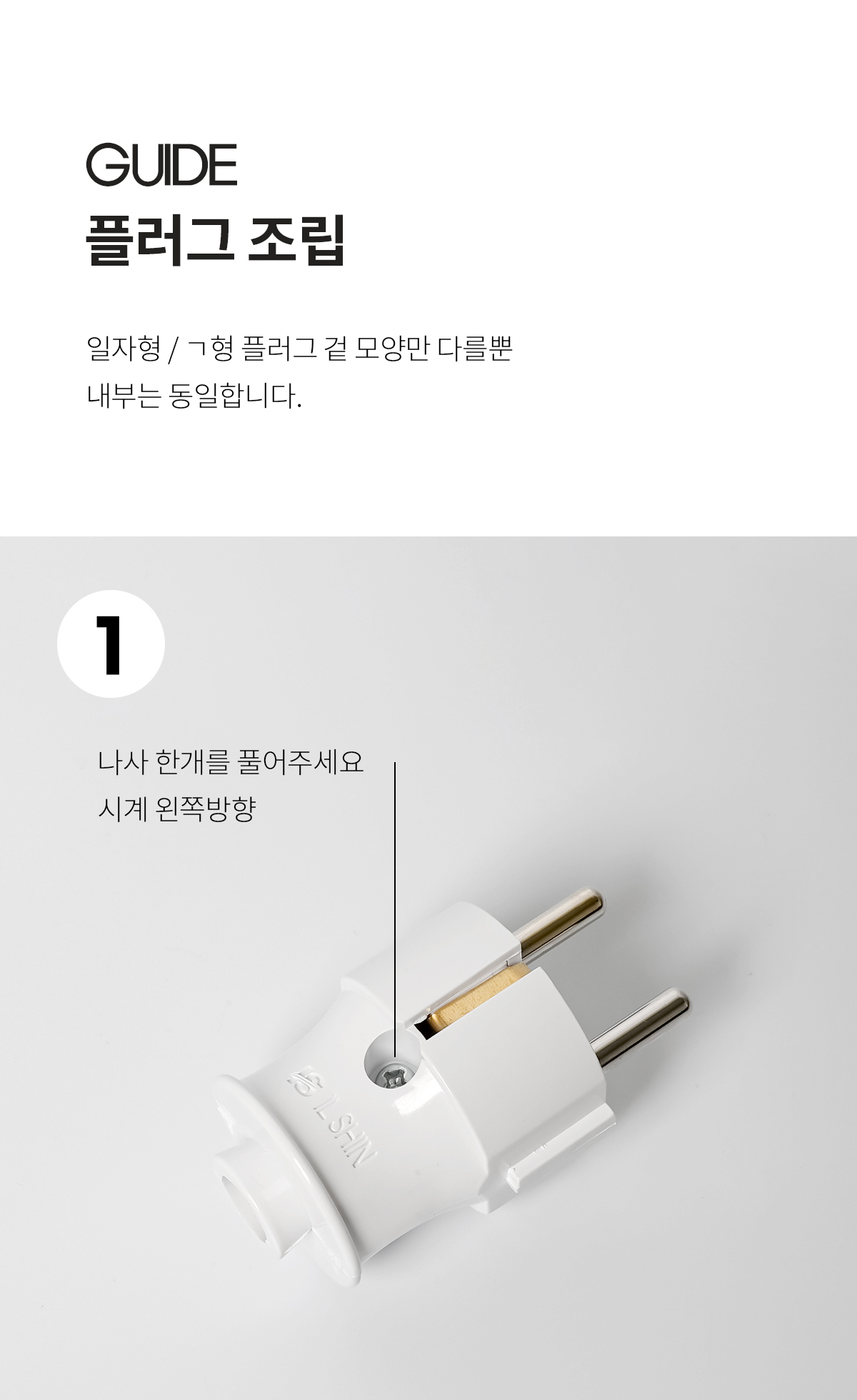 GUIDE
플러그 조립

일자형 / ㄱ형 플러그 겉 모양만 다를뿐 내부는 동일합니다.

1

나사 한개를 풀어주세요
시계 왼쪽방향

IL SHIN