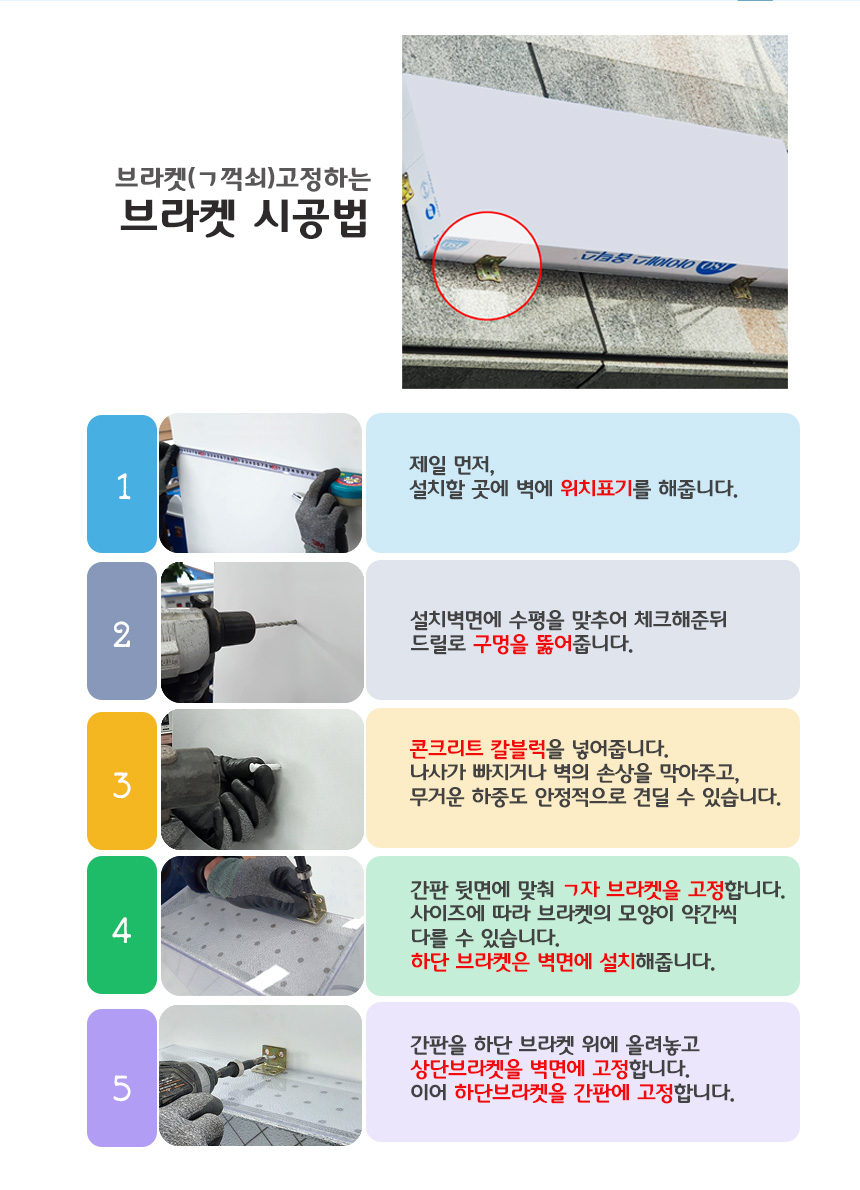 브라켓(ㄱ꺽쇠)고정하는
브라켓 시공법

1

제일 먼저,
설치할 곳에 벽에 위치표기를 해줍니다.

2

설치벽면에 수평을 맞추어 체크해준뒤
드릴로 구멍을 뚫어줍니다.

3

콘크리트 칼블럭을 넣어줍니다.
나사가 빠지거나 벽의 손상을 막아주고,
무거운 하중도 안정적으로 견딜 수 있습니다.

4

간판 뒷면에 맞춰 ㄱ자 브라켓을 고정합니다.
사이즈에 따라 브라켓의 모양이 약간씩
다를 수 있습니다.
하단 브라켓은 벽면에 설치해줍니다.

5

간판을 하단 브라켓 위에 올려놓고
상단브라켓을 벽면에 고정합니다.
이어 하단브라켓을 간판에 고정합니다.