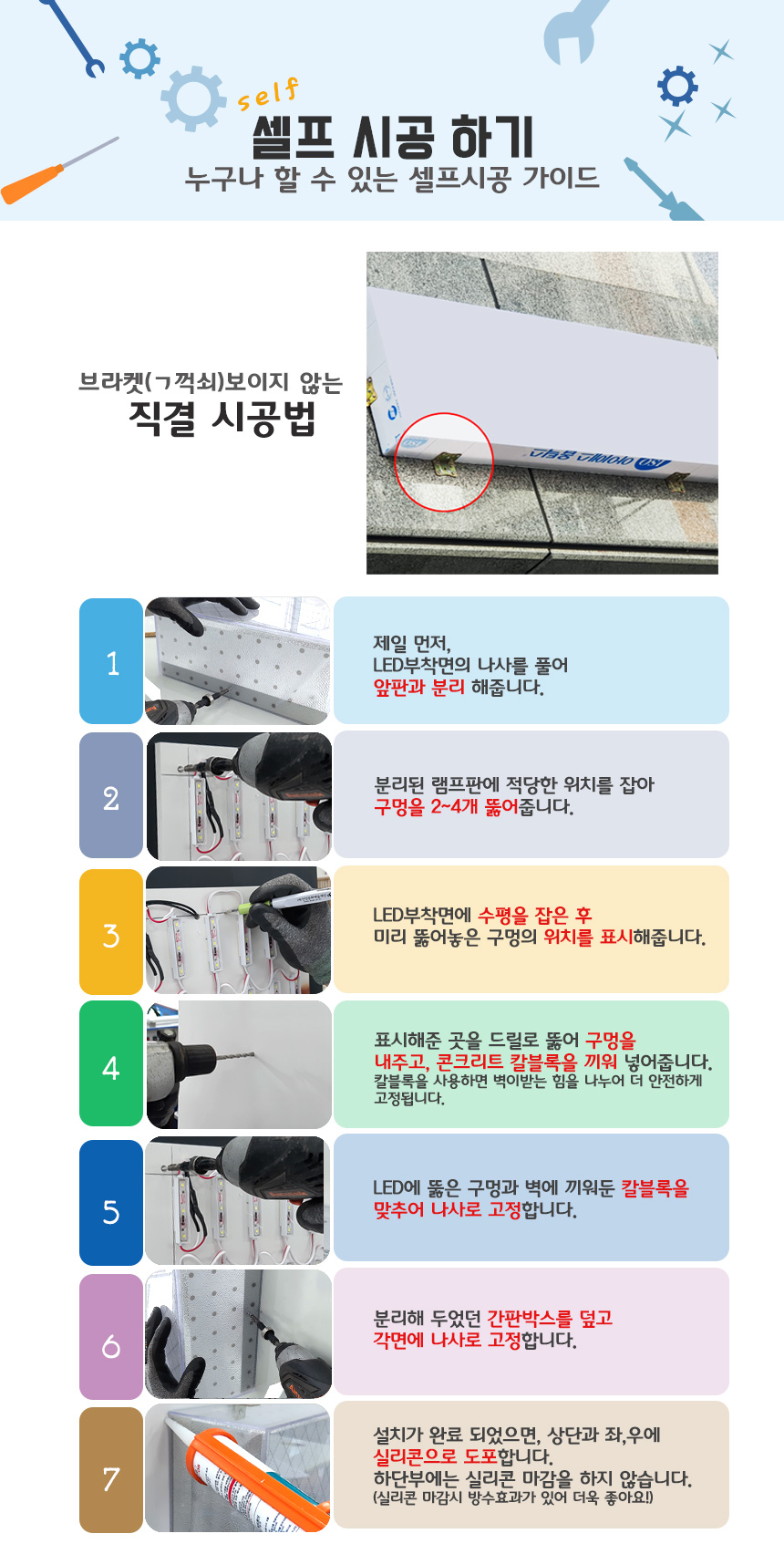 self
셀프 시공 하기
누구나 할 수 있는 셀프시공 가이드

브라켓(ㄱ꺽쇠)보이지 않는
직결 시공법

1
제일 먼저,
LED부착면의 나사를 풀어
앞판과 분리 해줍니다.

2
분리된 램프판에 적당한 위치를 잡아
구멍을 2~4개 뚫어줍니다.

3
LED부착면에 수평을 잡은 후
미리 뚫어놓은 구멍의 위치를 표시해줍니다.

4
표시해준 곳을 드릴로 뚫어 구멍을
내주고, 콘크리트 칼블록을 끼워 넣어줍니다.
칼블록을 사용하면 벽이받는 힘을 나누어 더 안전하게
고정됩니다.

5
LED에 뚫은 구멍과 벽에 끼워둔 칼블록을
맞추어 나사로 고정합니다.

6
분리해 두었던 간판박스를 덮고
각면에 나사로 고정합니다.

7
설치가 완료 되었으면, 상단과 좌,우에
실리콘으로 도포합니다.
하단부에는 실리콘 마감을 하지 않습니다.
(실리콘 마감시 방수효과가 있어 더욱 좋아요!)