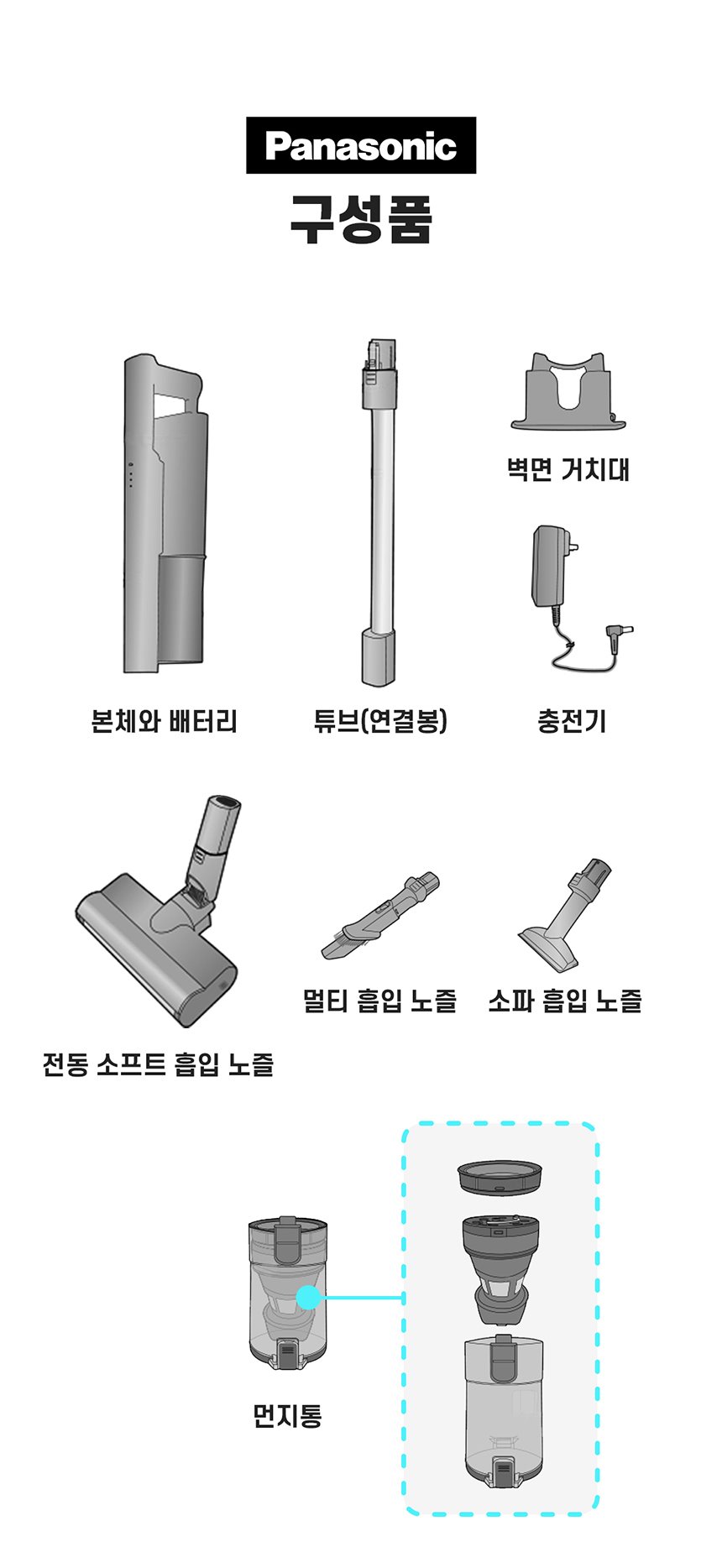 Panasonic

구성품

벽면 거치대

본체와 배터리

튜브(연결봉)

충전기

멀티 흡입 노즐

소파 흡입 노즐

전동 소프트 흡입 노즐

먼지통