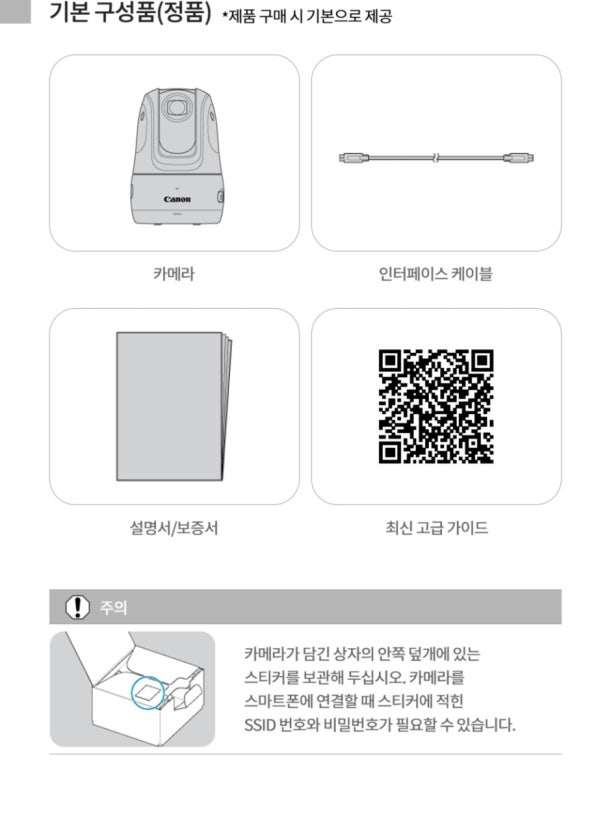 기본 구성품(정품) *제품 구매 시 기본으로 제공

Canon

카메라

인터페이스 케이블

설명서/보증서

최신 고급 가이드

주의

카메라가 담긴 상자의 안쪽 덮개에 있는 스티커를 보관해 두십시오. 카메라를 스마트폰에 연결할 때 스티커에 적힌 SSID 번호와 비밀번호가 필요할 수 있습니다.