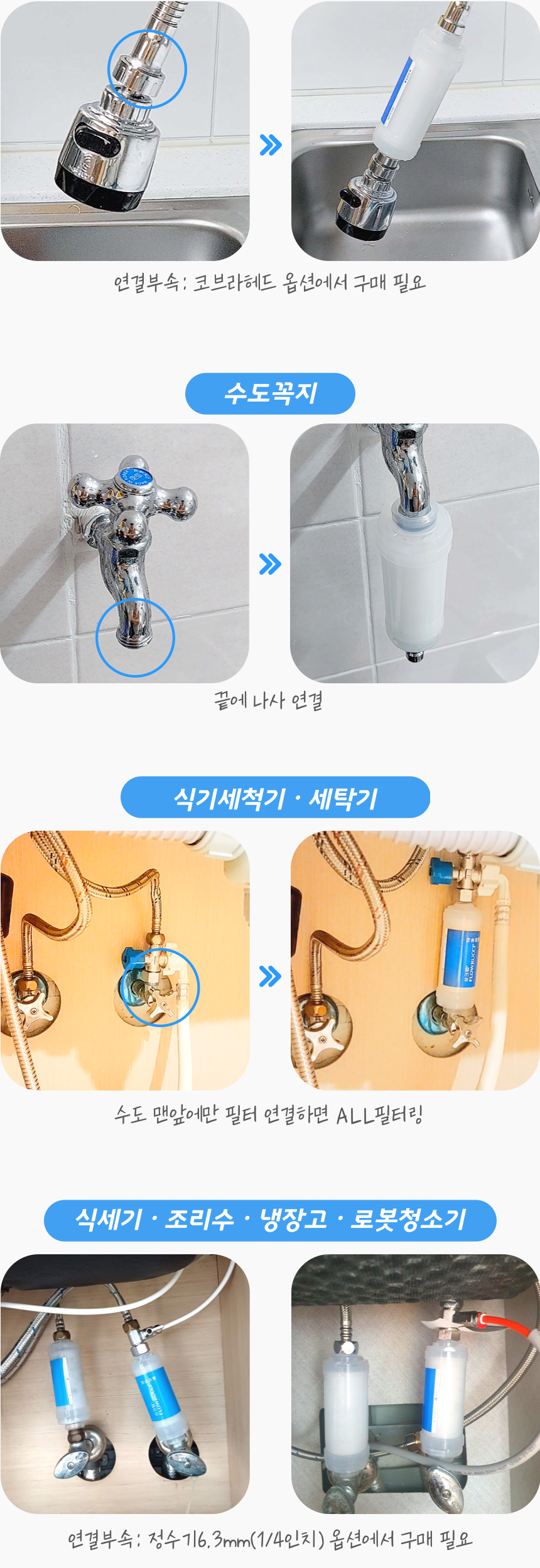 연결부속: 코브라헤드 옵션에서 구매 필요

수도꼭지

끝에 나사 연결

식기세척기 · 세탁기

수도 맨앞에만 필터 연결하면 ALL필터링

식세기 · 조리수 · 냉장고 · 로봇청소기

연결부속: 정수기6.3mm(1/4인치) 옵션에서 구매 필요