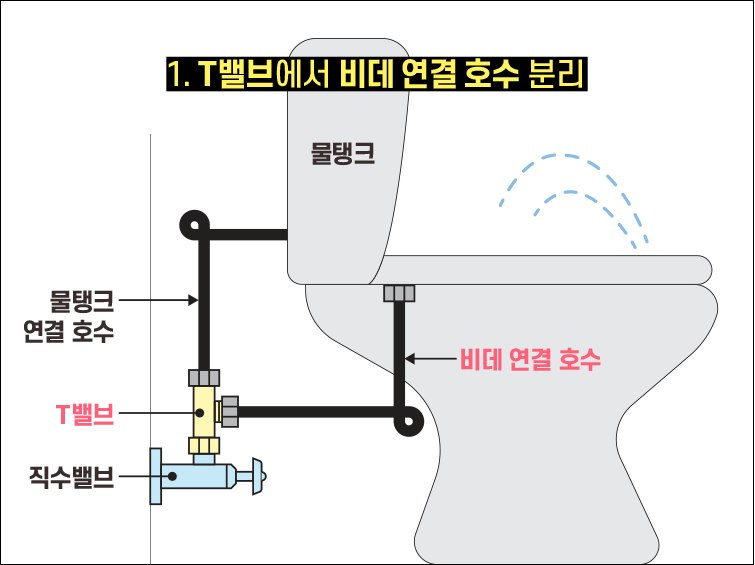 1. T밸브에서 비데 연결 호수 분리

물탱크

물탱크
연결 호수

비데 연결 호수

T밸브

직수밸브