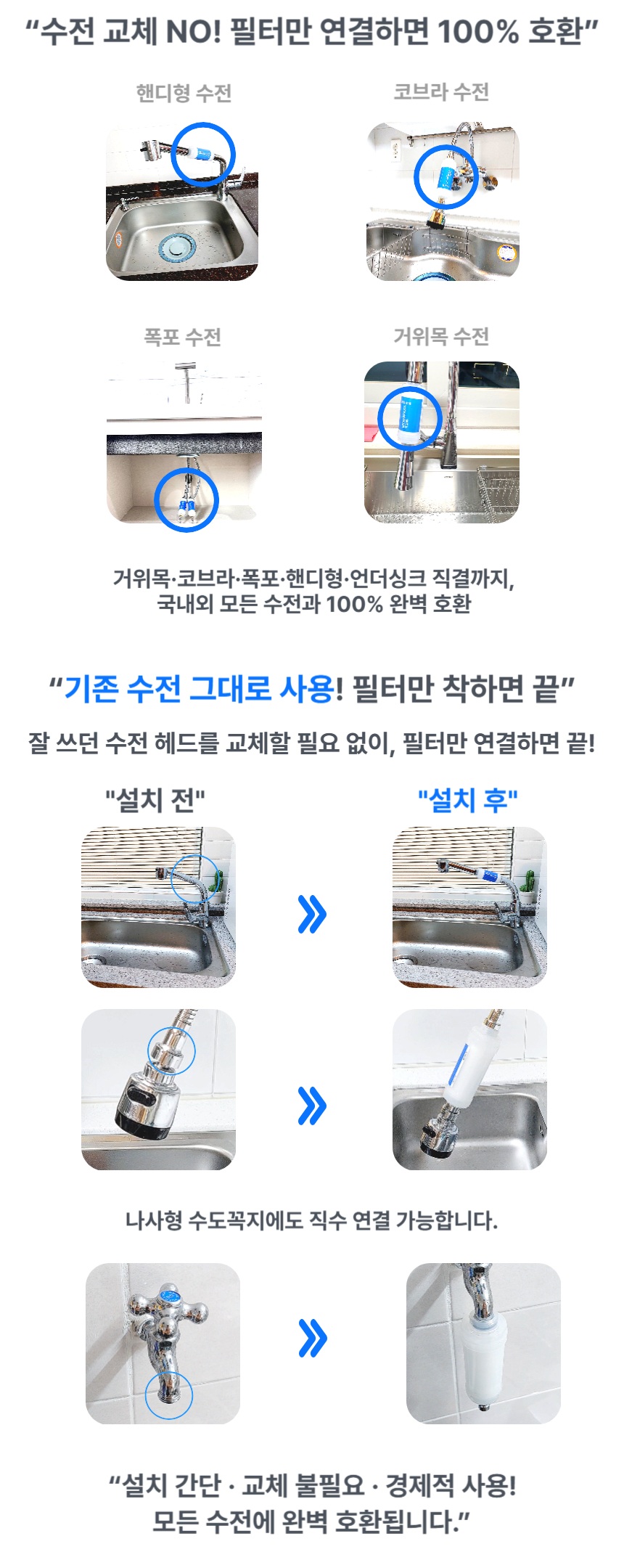 “수전 교체 NO! 필터만 연결하면 100% 호환”

핸디형 수전

코브라 수전

폭포 수전

거위목 수전

거위목·코브라·폭포·핸디형·언더싱크 직결까지,
국내외 모든 수전과 100% 완벽 호환

“기존 수전 그대로 사용! 필터만 착하면 끝”

잘 쓰던 수전 헤드를 교체할 필요 없이, 필터만 연결하면 끝!

"설치 전"

"설치 후"

나사형 수도꼭지에도 직수 연결 가능합니다.

“설치 간단 · 교체 불필요 · 경제적 사용!
모든 수전에 완벽 호환됩니다.”