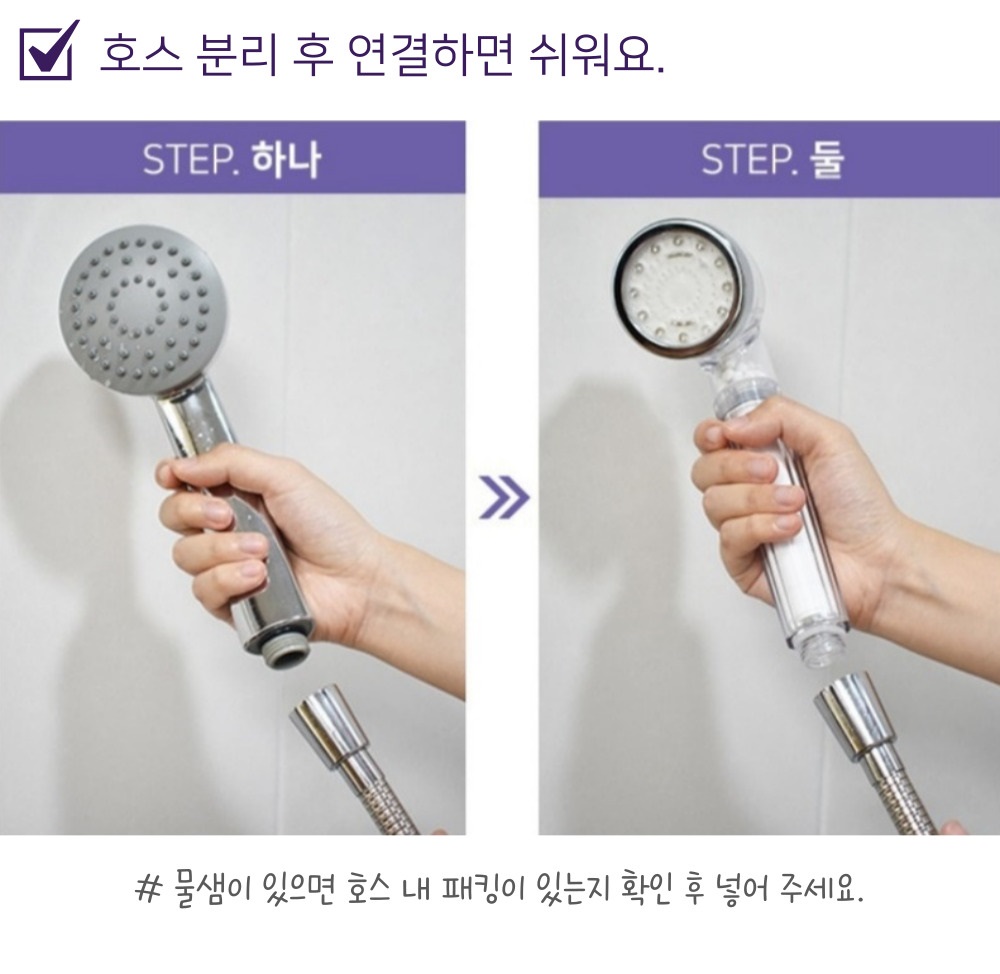 호스 분리 후 연결하면 쉬워요.

STEP. 하나

STEP. 둘

# 물샘이 있으면 호스 내 패킹이 있는지 확인 후 넣어 주세요.