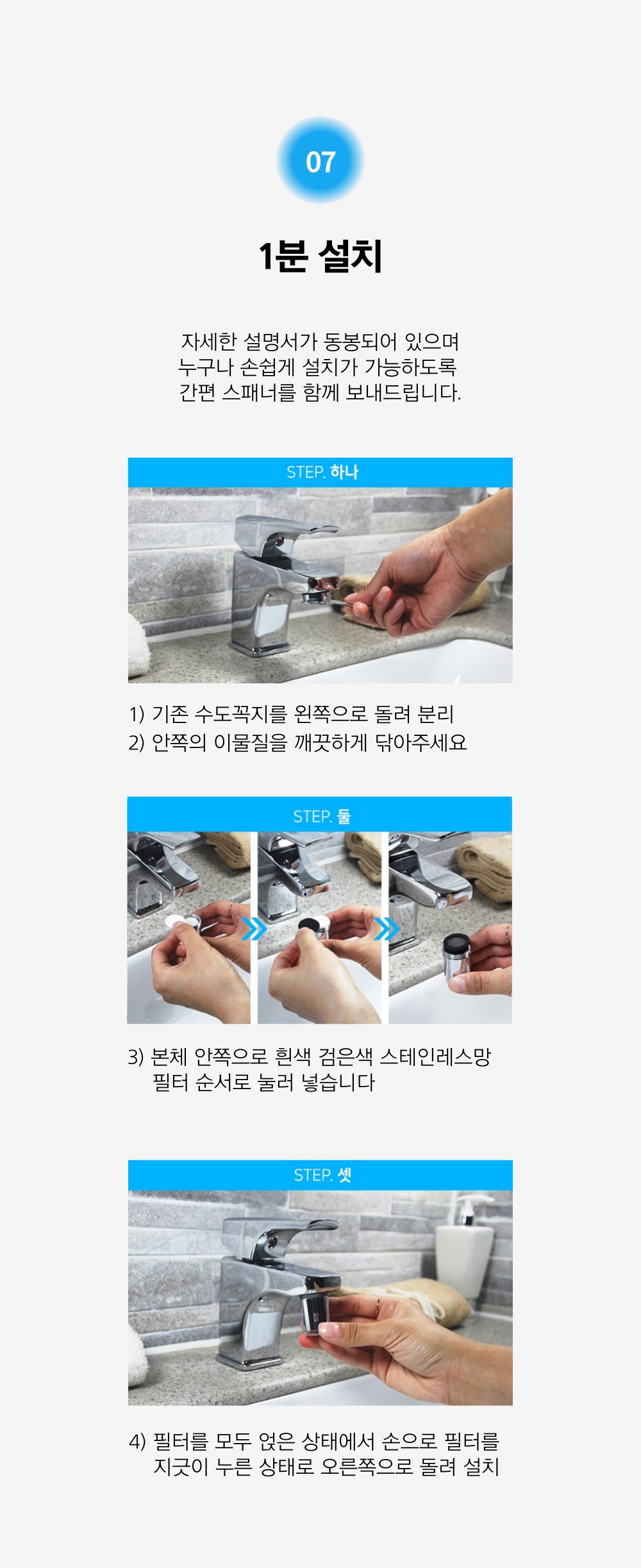 07

1분 설치

자세한 설명서가 동봉되어 있으며
누구나 손쉽게 설치가 가능하도록
간편 스패너를 함께 보내드립니다.

STEP. 하나

1) 기존 수도꼭지를 왼쪽으로 돌려 분리
2) 안쪽의 이물질을 깨끗하게 닦아주세요

STEP. 둘

3) 본체 안쪽으로 흰색 검은색 스테인레스망 필터 순서로 눌러 넣습니다

STEP. 셋

4) 필터를 모두 얹은 상태에서 손으로 필터를 지긋이 누른 상태로 오른쪽으로 돌려 설치