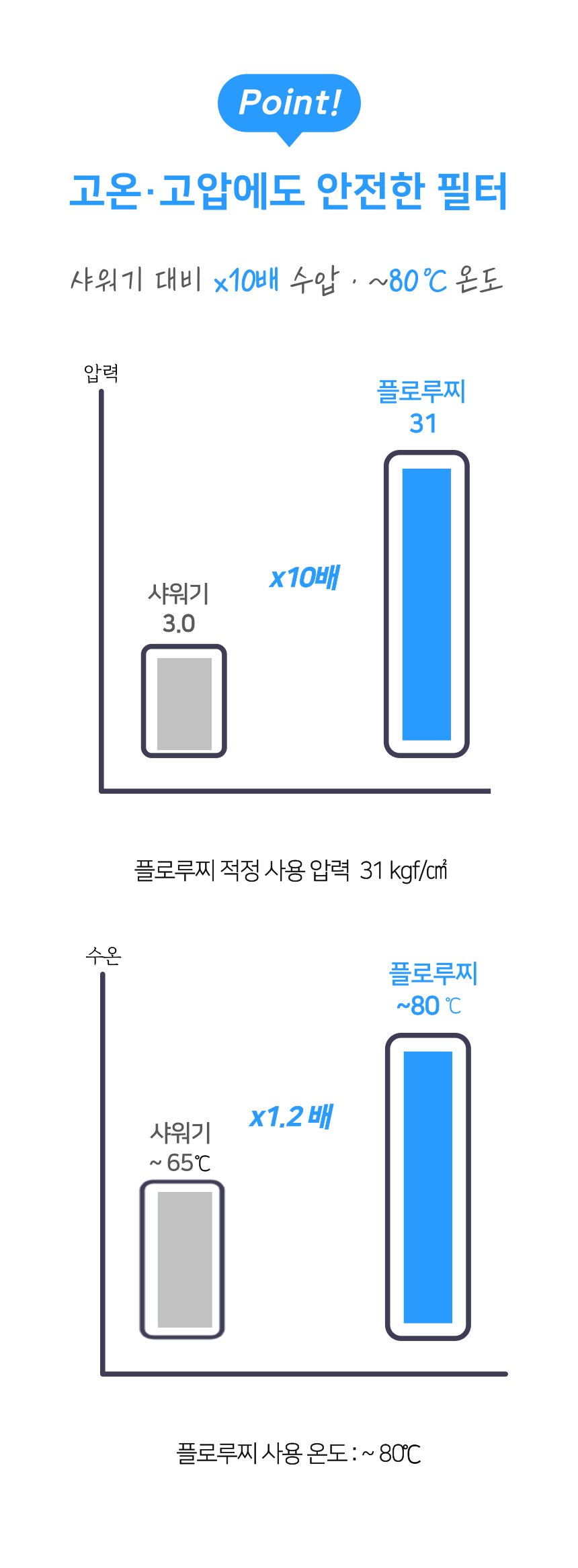 Point!

고온·고압에도 안전한 필터

샤워기 대비 x10배 수압 · ~80℃ 온도

압력

플로루찌
31

x10배

샤워기
3.0

플로루찌 적정 사용 압력 31 kgf/㎠

수온

플로루찌
~80 ℃

x1.2 배

샤워기
~ 65℃

플로루찌 사용 온도 : ~ 80℃