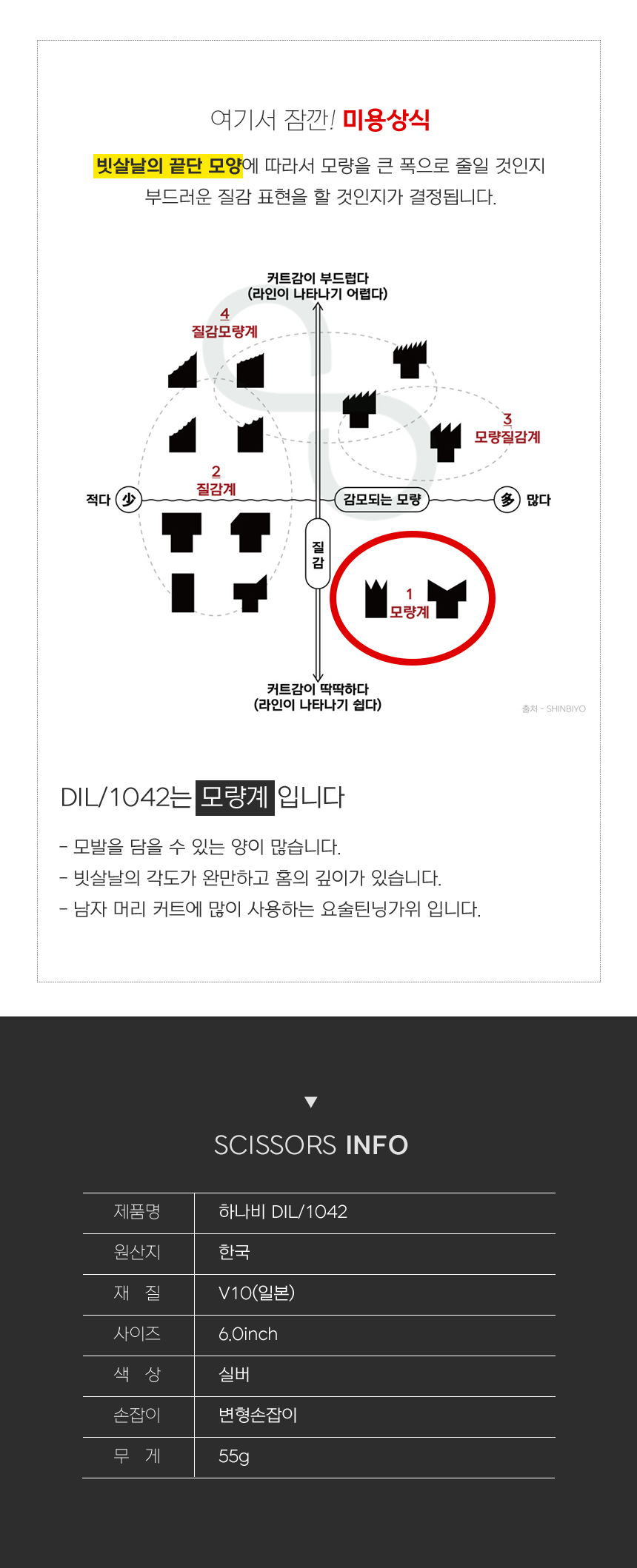 여기서 잠깐! 미용상식

빗살날의 끝단 모양에 따라서 모량을 큰 폭으로 줄일 것인지 부드러운 질감 표현을 할 것인지가 결정됩니다.

커트감이 부드럽다
(라인이 나타나기 어렵다)

4
질감모량계

3
모량질감계

2
질감계

적다 少

감모되는 모량

多 많다

질감

1
모량계

커트감이 딱딱하다
(라인이 나타나기 쉽다)

출처 - SHINBIYO

DIL/1042는 모량계 입니다

- 모발을 담을 수 있는 양이 많습니다.
- 빗살날의 각도가 완만하고 홈의 깊이가 있습니다.
- 남자 머리 커트에 많이 사용하는 요술틴닝가위 입니다.

▼

SCISSORS INFO

| 제품명 | 하나비 DIL/1042 |
|---|---|
| 원산지 | 한국 |
| 재 질 | V10(일본) |
| 사이즈 | 6.0inch |
| 색 상 | 실버 |
| 손잡이 | 변형손잡이 |
| 무 게 | 55g |