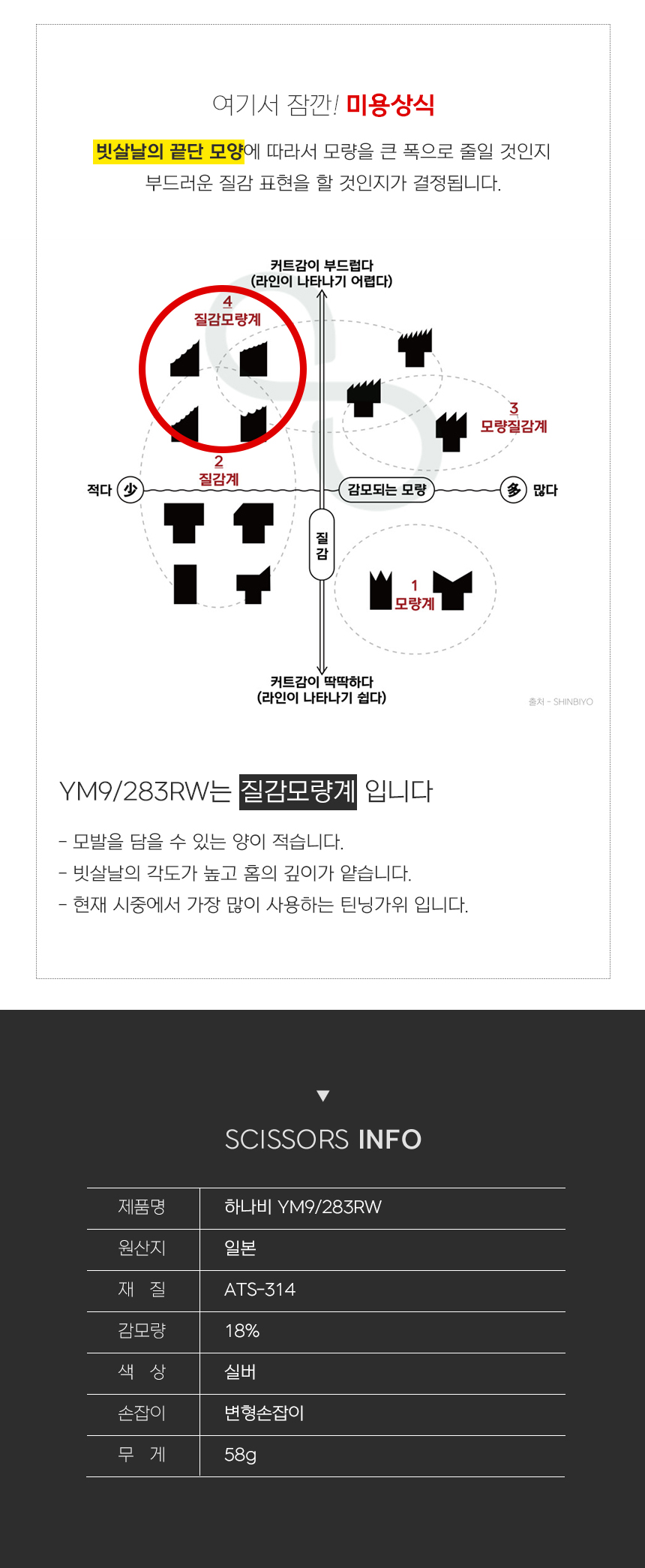 여기서 잠깐! 미용상식

빗살날의 끝단 모양에 따라서 모량을 큰 폭으로 줄일 것인지 부드러운 질감 표현을 할 것인지가 결정됩니다.

커트감이 부드럽다
(라인이 나타나기 어렵다)

4
질감모량계

3
모량질감계

2
질감계

적다 少

감모되는 모량

多 많다

질감

1
모량계

커트감이 딱딱하다
(라인이 나타나기 쉽다)

출처 - SHINBIYO

YM9/283RW는 질감모량계 입니다

- 모발을 담을 수 있는 양이 적습니다.
- 빗살날의 각도가 높고 홈의 깊이가 얕습니다.
- 현재 시중에서 가장 많이 사용하는 틴닝가위 입니다.

▼

SCISSORS INFO

| 제품명 | 하나비 YM9/283RW |
|---|---|
| 원산지 | 일본 |
| 재 질 | ATS-314 |
| 감모량 | 18% |
| 색 상 | 실버 |
| 손잡이 | 변형손잡이 |
| 무 게 | 58g |