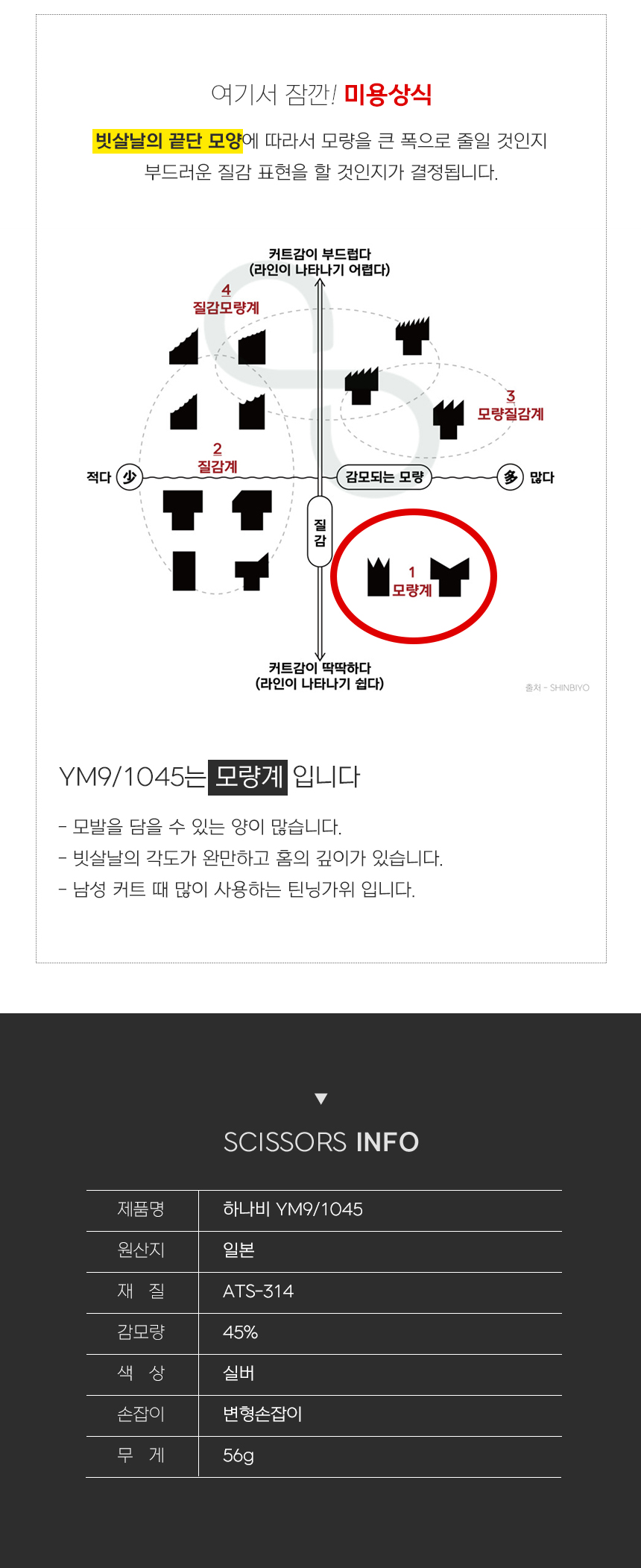 여기서 잠깐! 미용상식

빗살날의 끝단 모양에 따라서 모량을 큰 폭으로 줄일 것인지 부드러운 질감 표현을 할 것인지가 결정됩니다.

커트감이 부드럽다
(라인이 나타나기 어렵다)

4
질감모량계

3
모량질감계

2
질감계

적다 少

감모되는 모량

多 많다

질감

1
모량계

커트감이 딱딱하다
(라인이 나타나기 쉽다)

출처 - SHINBIYO

YM9/1045는 모량계 입니다

- 모발을 담을 수 있는 양이 많습니다.
- 빗살날의 각도가 완만하고 홈의 깊이가 있습니다.
- 남성 커트 때 많이 사용하는 틴닝가위 입니다.

▼

SCISSORS INFO

| 제품명 | 하나비 YM9/1045 |
|---|---|
| 원산지 | 일본 |
| 재 질 | ATS-314 |
| 감모량 | 45% |
| 색 상 | 실버 |
| 손잡이 | 변형손잡이 |
| 무 게 | 56g |