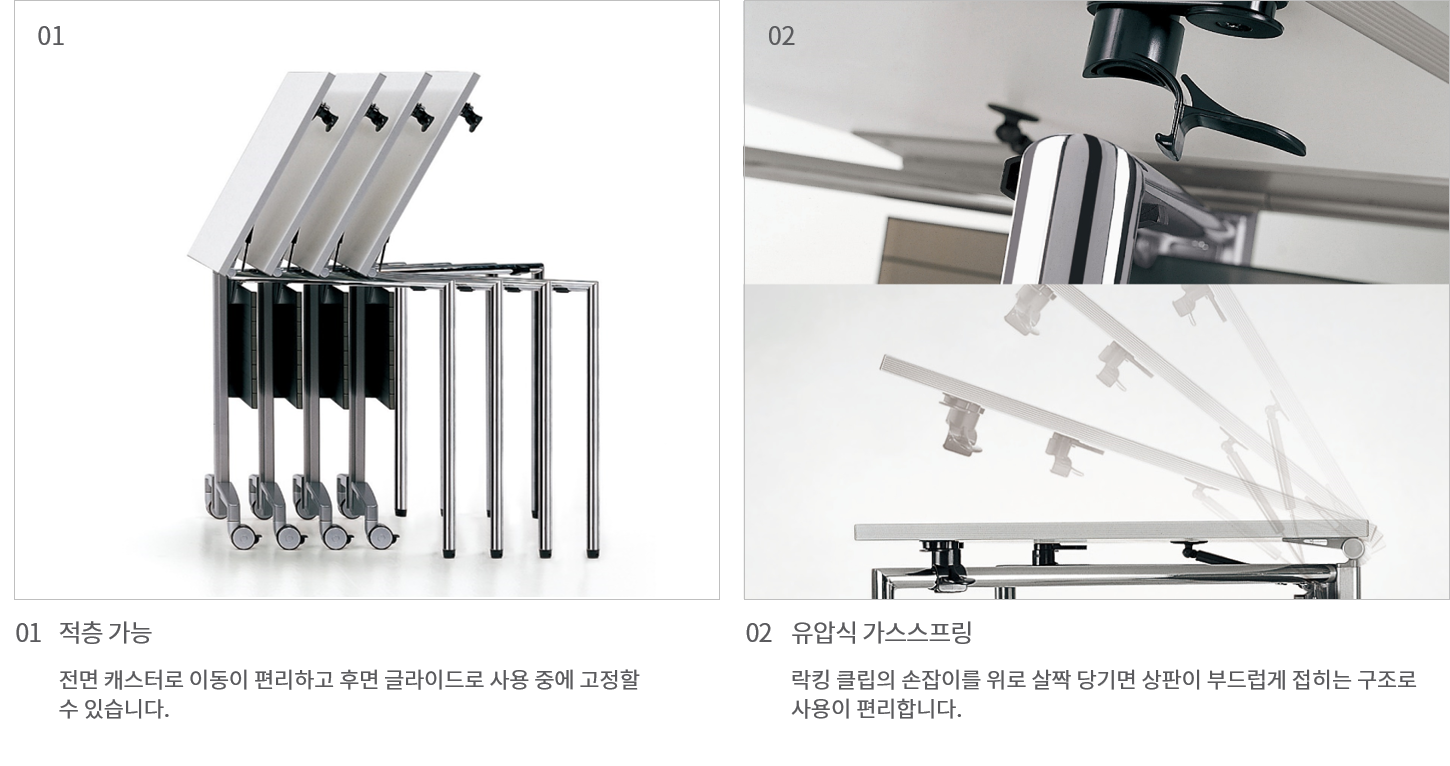 01

02

01 적층 가능

전면 캐스터로 이동이 편리하고 후면 글라이드로 사용 중에 고정할 수 있습니다.

02 유압식 가스스프링

락킹 클립의 손잡이를 위로 살짝 당기면 상판이 부드럽게 접히는 구조로 사용이 편리합니다.