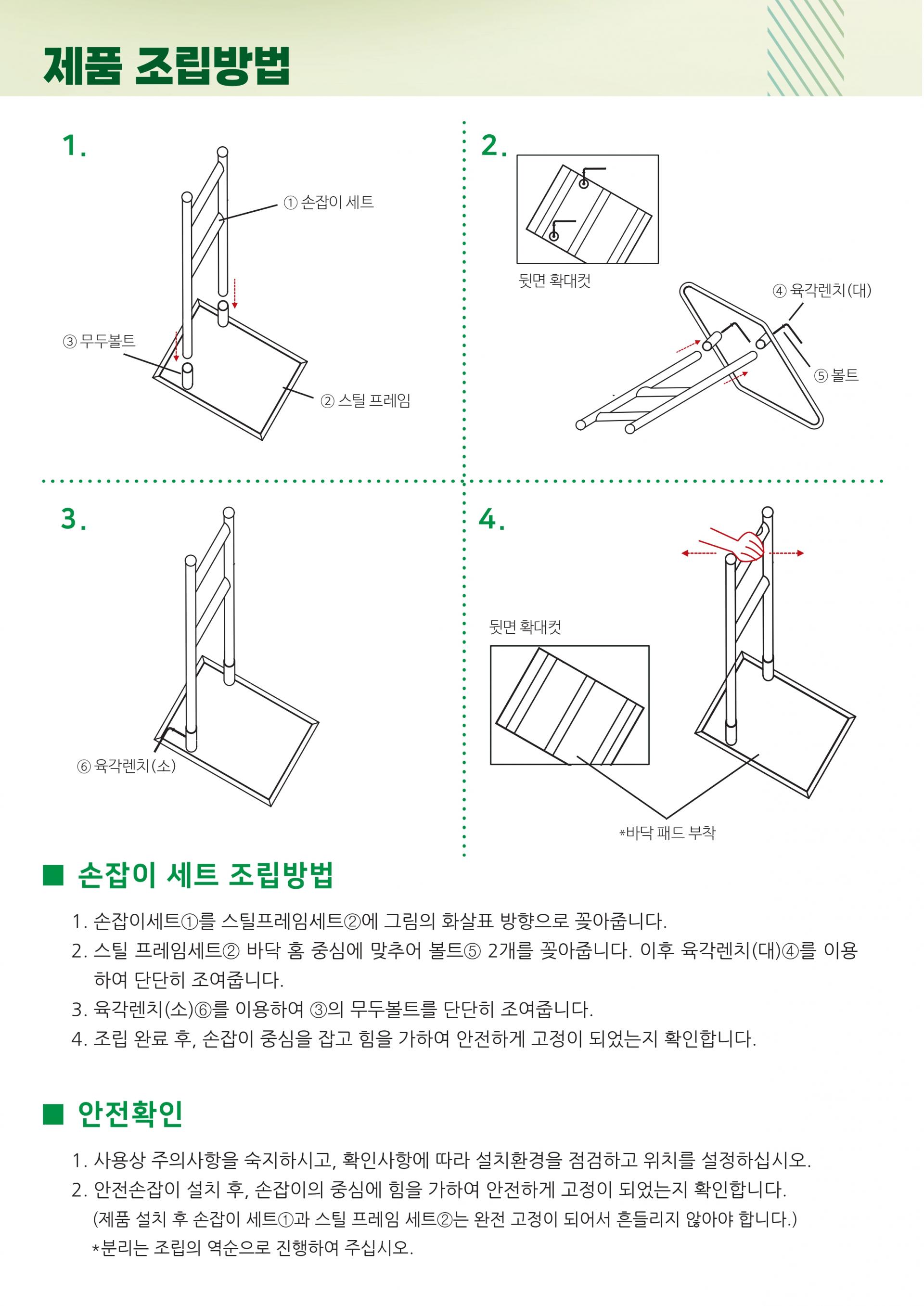 제품 조립방법

1.

① 손잡이 세트

③ 무두볼트

② 스틸 프레임

2.

뒷면 확대컷

④ 육각렌치(대)

⑤ 볼트

3.

⑥ 육각렌치(소)

4.

뒷면 확대컷

*바닥 패드 부착

■ 손잡이 세트 조립방법

1. 손잡이세트①를 스틸프레임세트②에 그림의 화살표 방향으로 꽂아줍니다.
2. 스틸 프레임세트② 바닥 홈 중심에 맞추어 볼트⑤ 2개를 꽂아줍니다. 이후 육각렌치(대)④를 이용하여 단단히 조여줍니다.
3. 육각렌치(소)⑥를 이용하여 ③의 무두볼트를 단단히 조여줍니다.
4. 조립 완료 후, 손잡이 중심을 잡고 힘을 가하여 안전하게 고정이 되었는지 확인합니다.

■ 안전확인

1. 사용상 주의사항을 숙지하시고, 확인사항에 따라 설치환경을 점검하고 위치를 설정하십시오.
2. 안전손잡이 설치 후, 손잡이의 중심에 힘을 가하여 안전하게 고정이 되었는지 확인합니다.
(제품 설치 후 손잡이 세트①과 스틸 프레임 세트②는 완전 고정이 되어서 흔들리지 않아야 합니다.)
*분리는 조립의 역순으로 진행하여 주십시오.