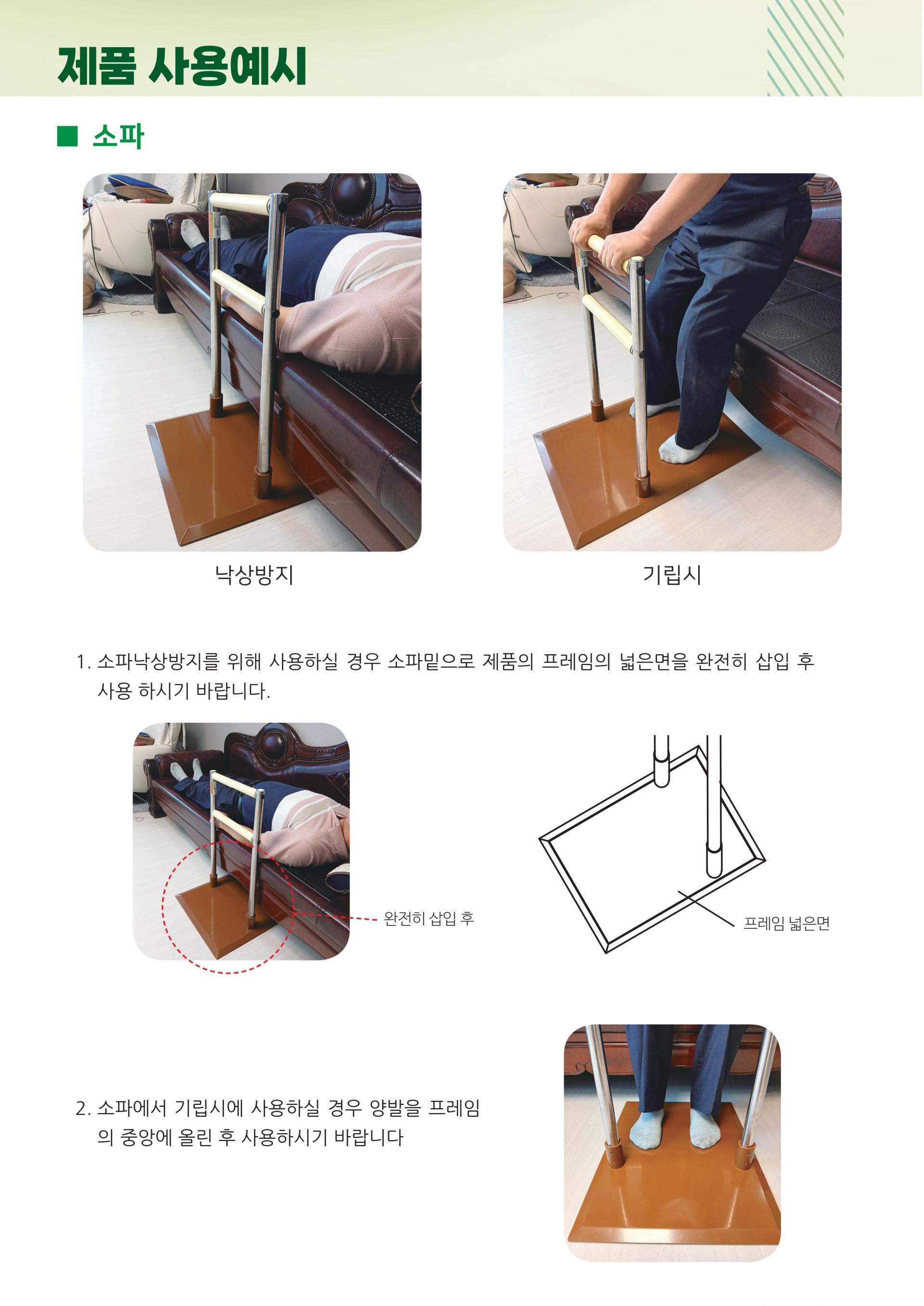 제품 사용예시

■ 소파

낙상방지

기립시

1. 소파낙상방지를 위해 사용하실 경우 소파밑으로 제품의 프레임의 넓은면을 완전히 삽입 후 사용 하시기 바랍니다.

완전히 삽입 후

프레임 넓은면

2. 소파에서 기립시에 사용하실 경우 양발을 프레임의 중앙에 올린 후 사용하시기 바랍니다