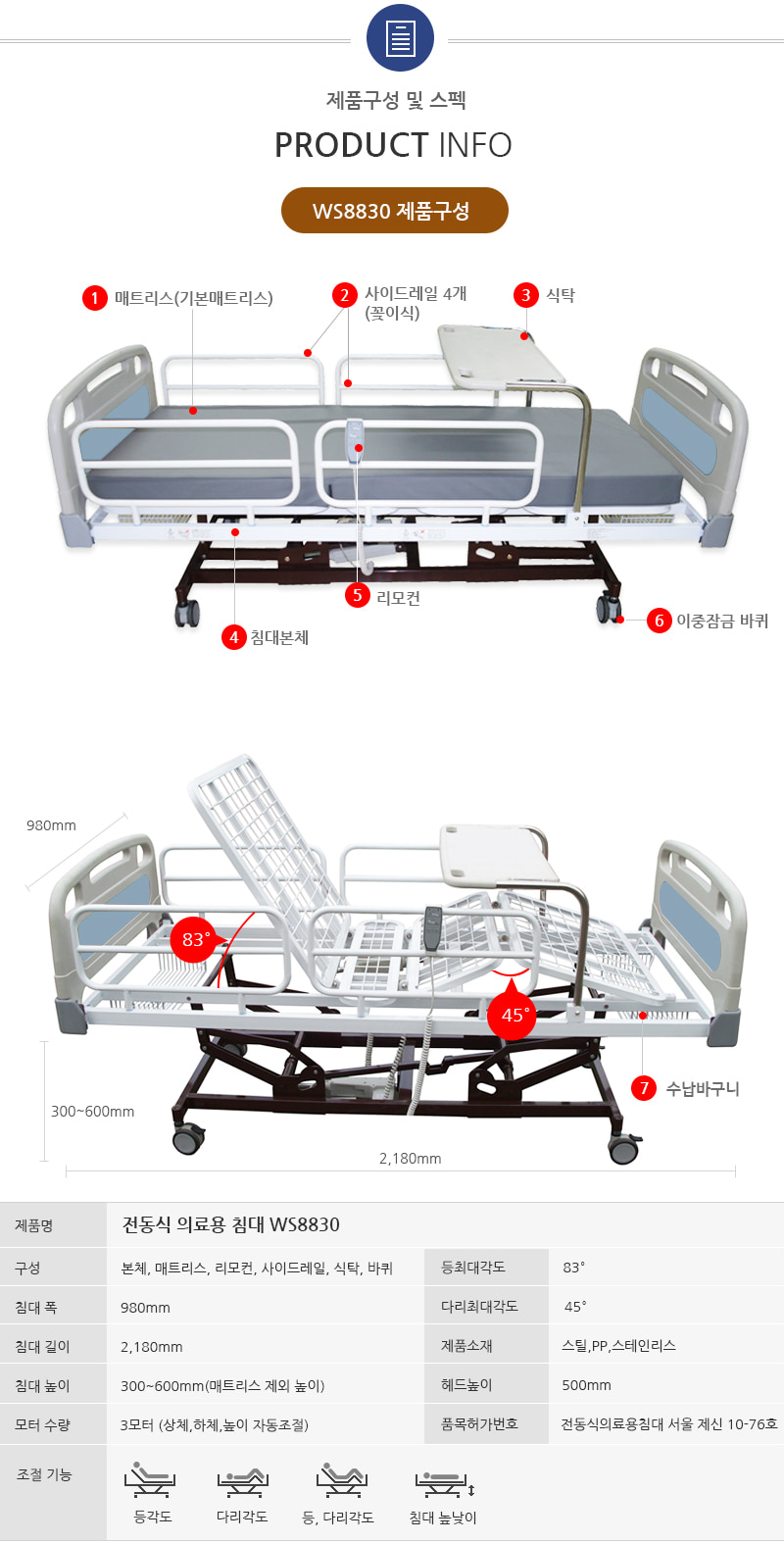 제품구성 및 스펙
PRODUCT INFO

WS8830 제품구성

1 매트리스(기본매트리스)
2 사이드레일 4개 (꽂이식)
3 식탁
4 침대본체
5 리모컨
6 이중잠금 바퀴

980mm
83°
45°
7 수납바구니
300~600mm
2,180mm

| 제품명 | 전동식 의료용 침대 WS8830 | | |
|---|---|---|---|
| 구성 | 본체, 매트리스, 리모컨, 사이드레일, 식탁, 바퀴 | 등최대각도 | 83° |
| 침대 폭 | 980mm | 다리최대각도 | 45° |
| 침대 길이 | 2,180mm | 제품소재 | 스틸,PP,스테인리스 |
| 침대 높이 | 300~600mm(매트리스 제외 높이) | 헤드높이 | 500mm |
| 모터 수량 | 3모터 (상체,하체,높이 자동조절) | 품목허가번호 | 전동식의료용침대 서울 제신 10-76호 |
| 조절 기능 | 등각도 다리각도 등, 다리각도 침대 높낮이 | | |