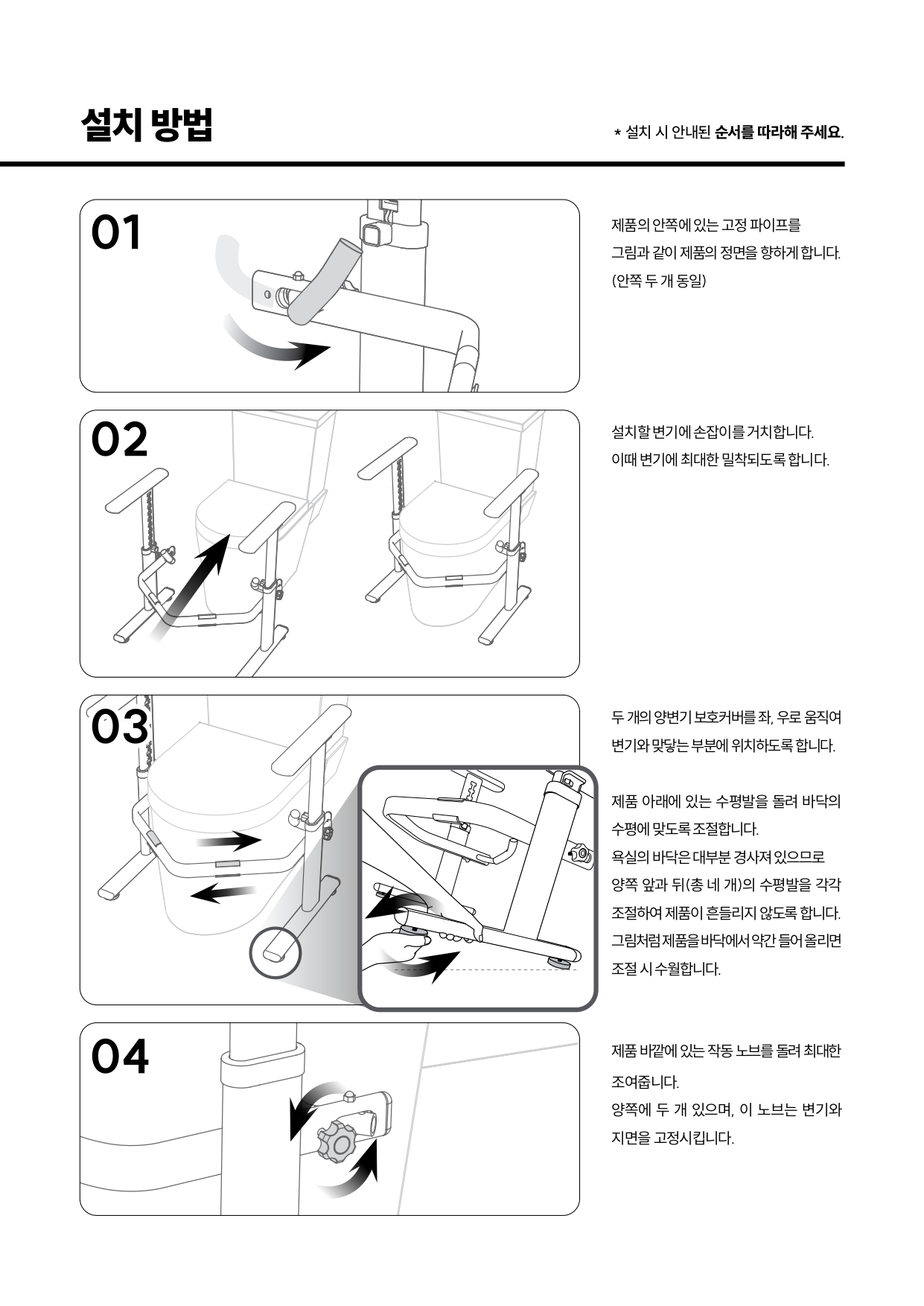 설치 방법

* 설치 시 안내된 순서를 따라해 주세요.

01

제품의 안쪽에 있는 고정 파이프를 그림과 같이 제품의 정면을 향하게 합니다. (안쪽 두 개 동일)

02

설치할 변기에 손잡이를 거치합니다. 이때 변기에 최대한 밀착되도록 합니다.

03

두 개의 양변기 보호커버를 좌, 우로 움직여 변기와 맞닿는 부분에 위치하도록 합니다.

제품 아래에 있는 수평발을 돌려 바닥의 수평에 맞도록 조절합니다. 욕실의 바닥은 대부분 경사져 있으므로 양쪽 앞과 뒤(총 네 개)의 수평발을 각각 조절하여 제품이 흔들리지 않도록 합니다. 그림처럼 제품을 바닥에서 약간 들어 올리면 조절 시 수월합니다.

04

제품 바깥에 있는 작동 노브를 돌려 최대한 조여줍니다. 양쪽에 두 개 있으며, 이 노브는 변기와 지면을 고정시킵니다.