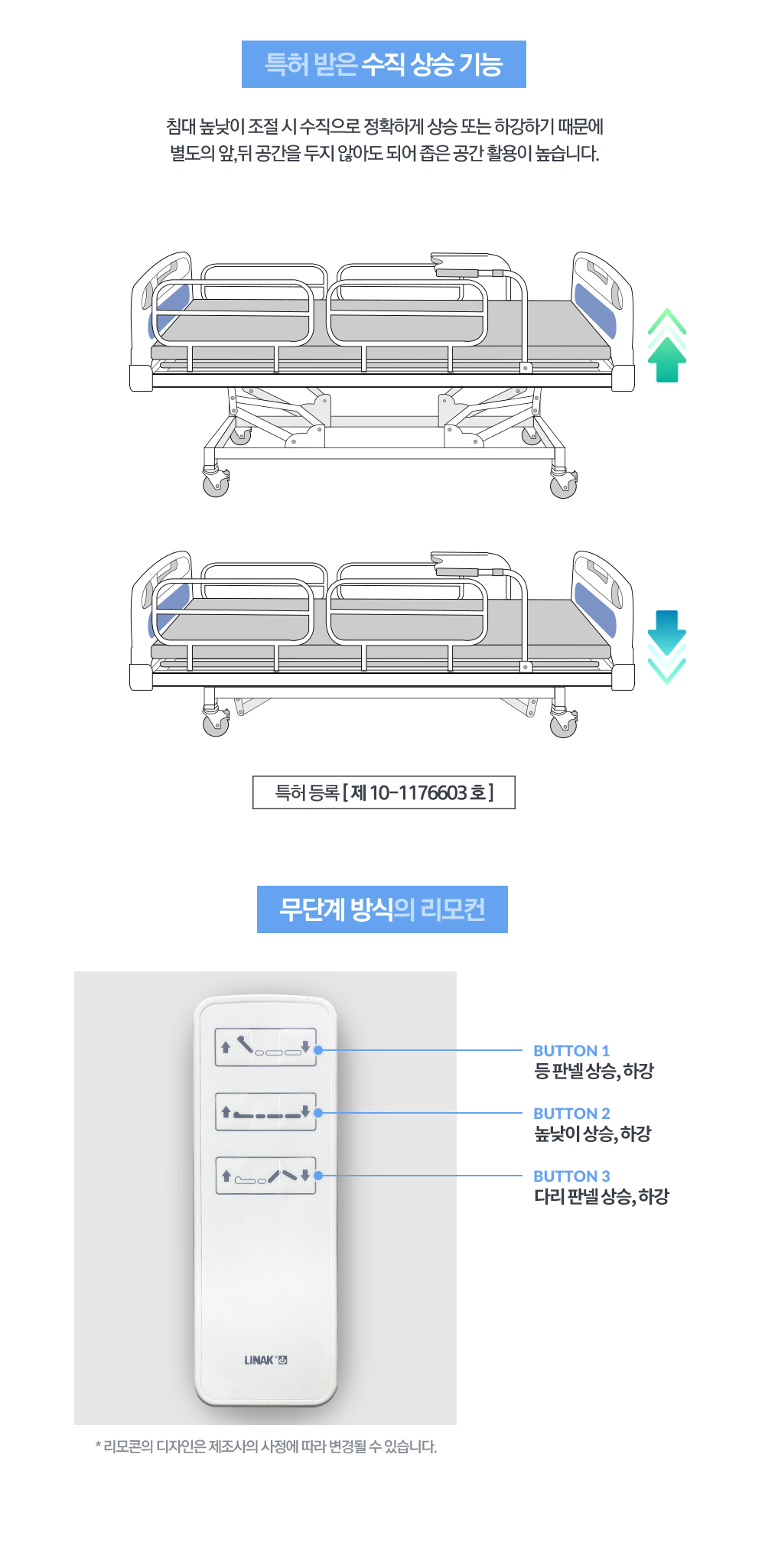 특허 받은 수직 상승 기능

침대 높낮이 조절 시 수직으로 정확하게 상승 또는 하강하기 때문에 별도의 앞,뒤 공간을 두지 않아도 되어 좁은 공간 활용이 높습니다.

특허 등록 [ 제 10-1176603 호 ]

무단계 방식의 리모컨

LINAK

BUTTON 1
등 판넬 상승, 하강

BUTTON 2
높낮이 상승, 하강

BUTTON 3
다리 판넬 상승, 하강

* 리모콘의 디자인은 제조사의 사정에 따라 변경될 수 있습니다.