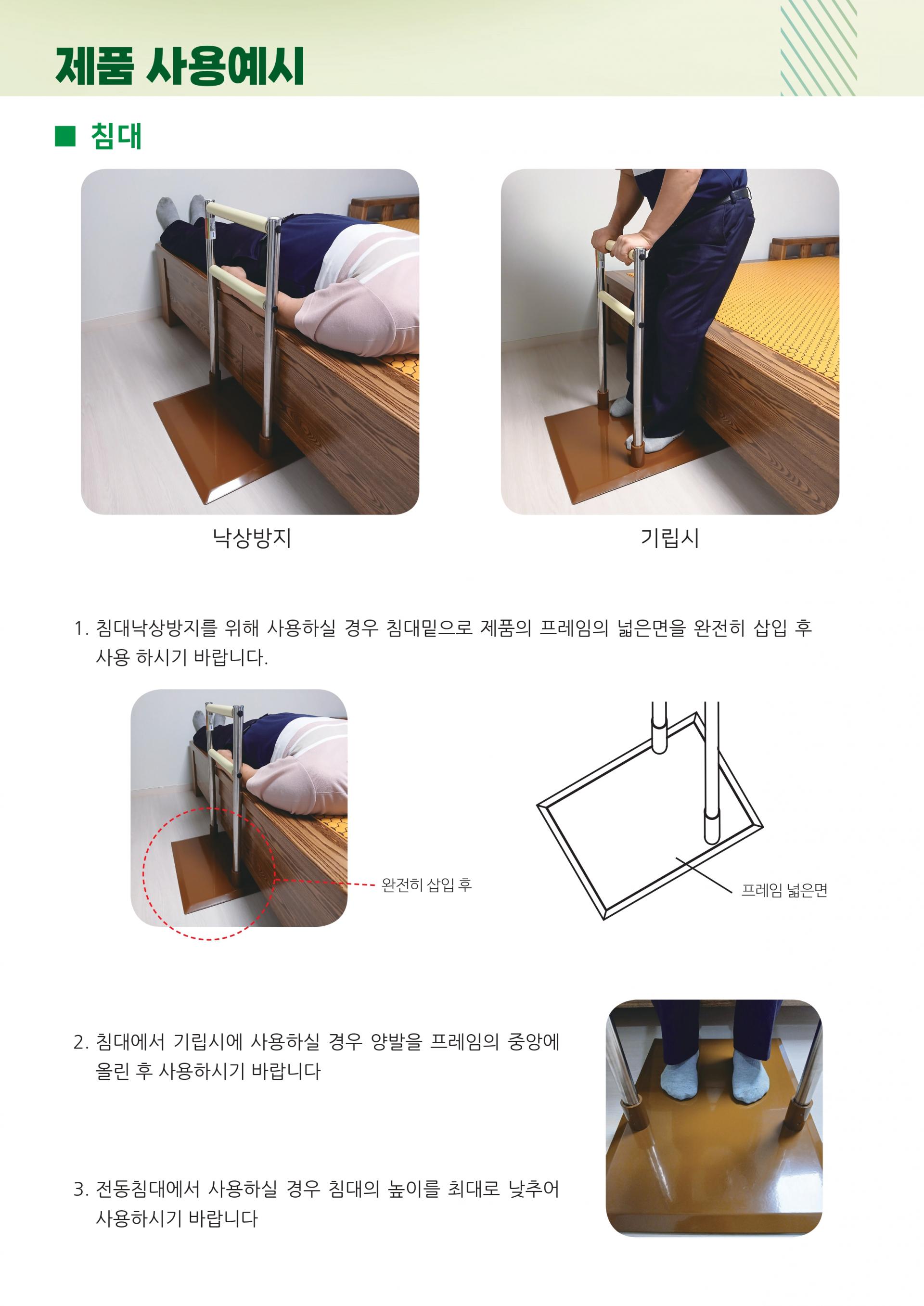 제품 사용예시

■ 침대

낙상방지

기립시

1. 침대낙상방지를 위해 사용하실 경우 침대밑으로 제품의 프레임의 넓은면을 완전히 삽입 후 사용 하시기 바랍니다.

완전히 삽입 후

프레임 넓은면

2. 침대에서 기립시에 사용하실 경우 양발을 프레임의 중앙에 올린 후 사용하시기 바랍니다

3. 전동침대에서 사용하실 경우 침대의 높이를 최대로 낮추어 사용하시기 바랍니다