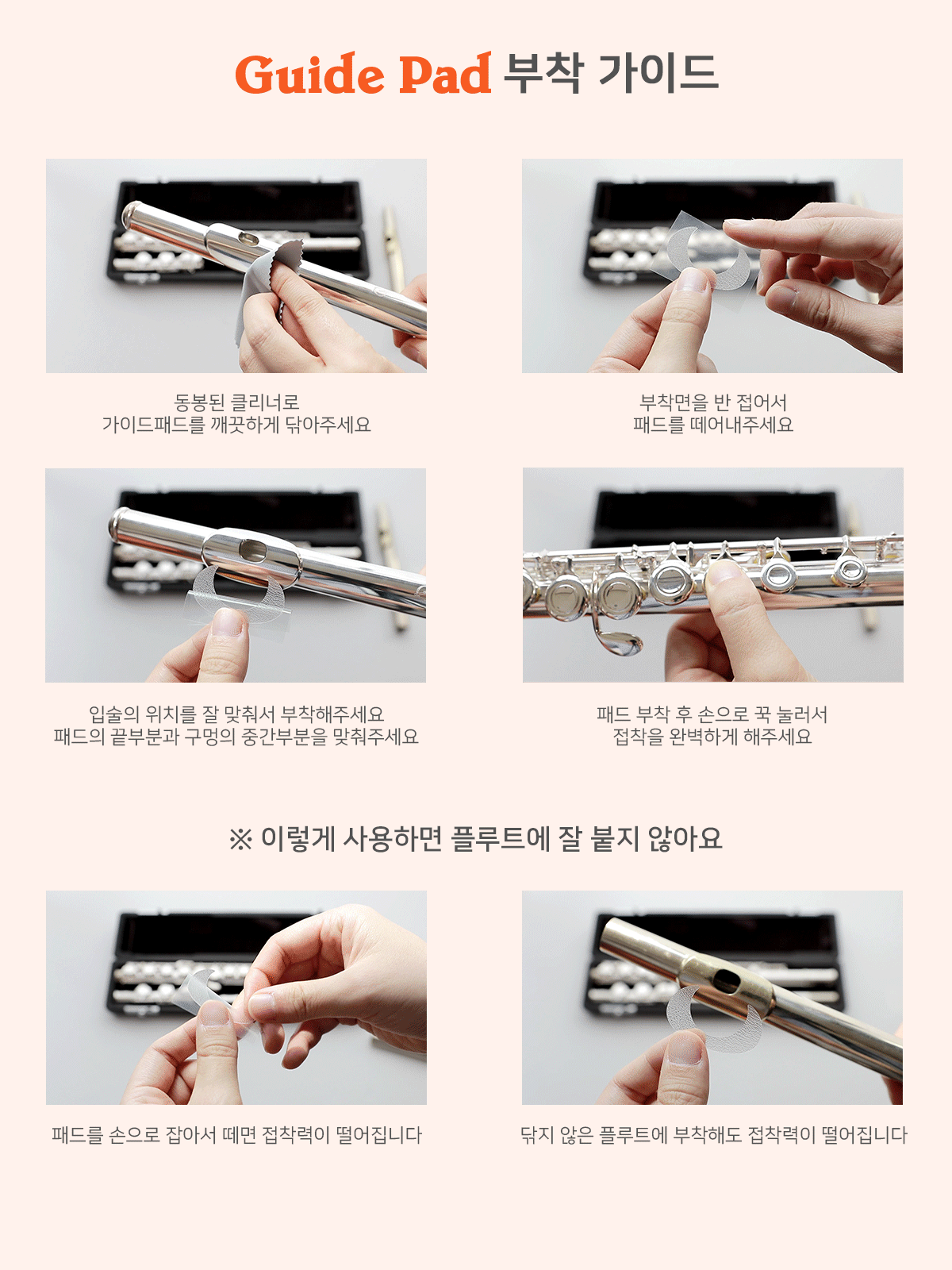 Guide Pad 부착 가이드

동봉된 클리너로
가이드패드를 깨끗하게 닦아주세요

부착면을 반 접어서
패드를 떼어내주세요

입술의 위치를 잘 맞춰서 부착해주세요
패드의 끝부분과 구멍의 중간부분을 맞춰주세요

패드 부착 후 손으로 꾹 눌러서
접착을 완벽하게 해주세요

※ 이렇게 사용하면 플루트에 잘 붙지 않아요

패드를 손으로 잡아서 떼면 접착력이 떨어집니다

닦지 않은 플루트에 부착해도 접착력이 떨어집니다