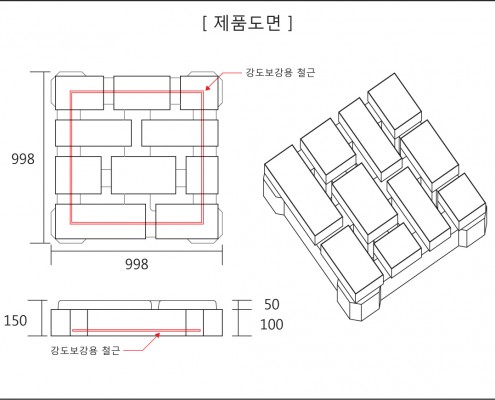 [ 제품도면 ]

강도보강용 철근

998

998

150

50

100

강도보강용 철근