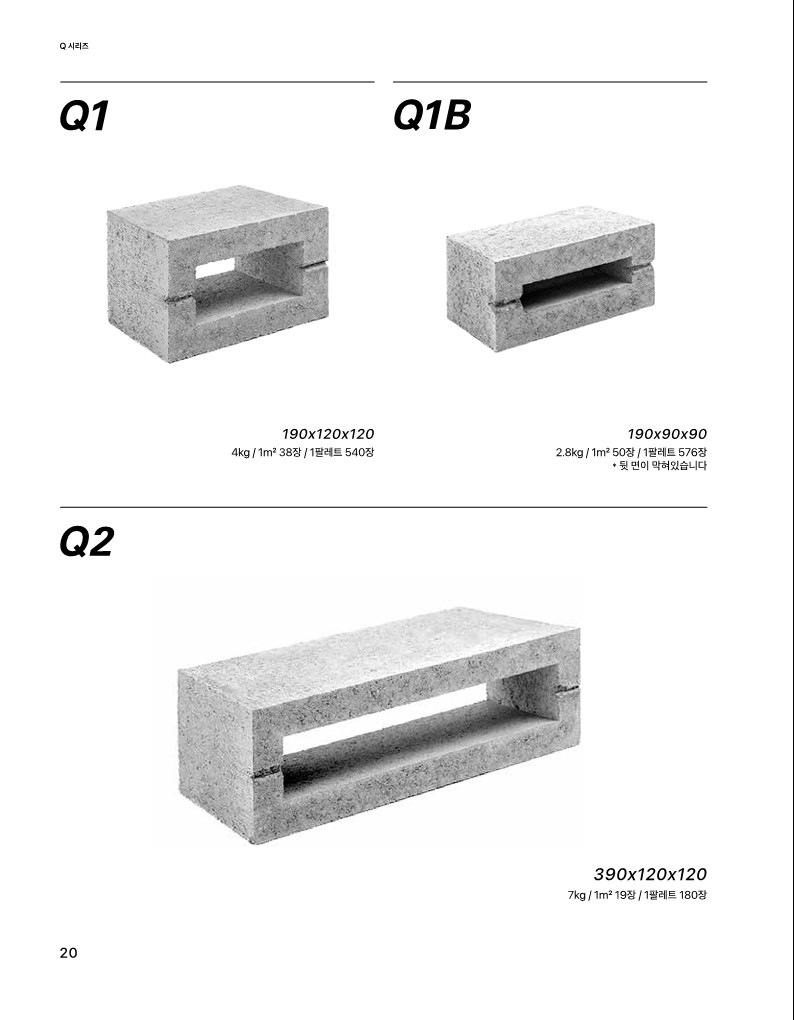 Q 시리즈

Q1

190x120x120
4kg / 1m² 38장 / 1팔레트 540장

Q1B

190x90x90
2.8kg / 1m² 50장 / 1팔레트 576장
* 뒷 면이 막혀있습니다

Q2

390x120x120
7kg / 1m² 19장 / 1팔레트 180장

20