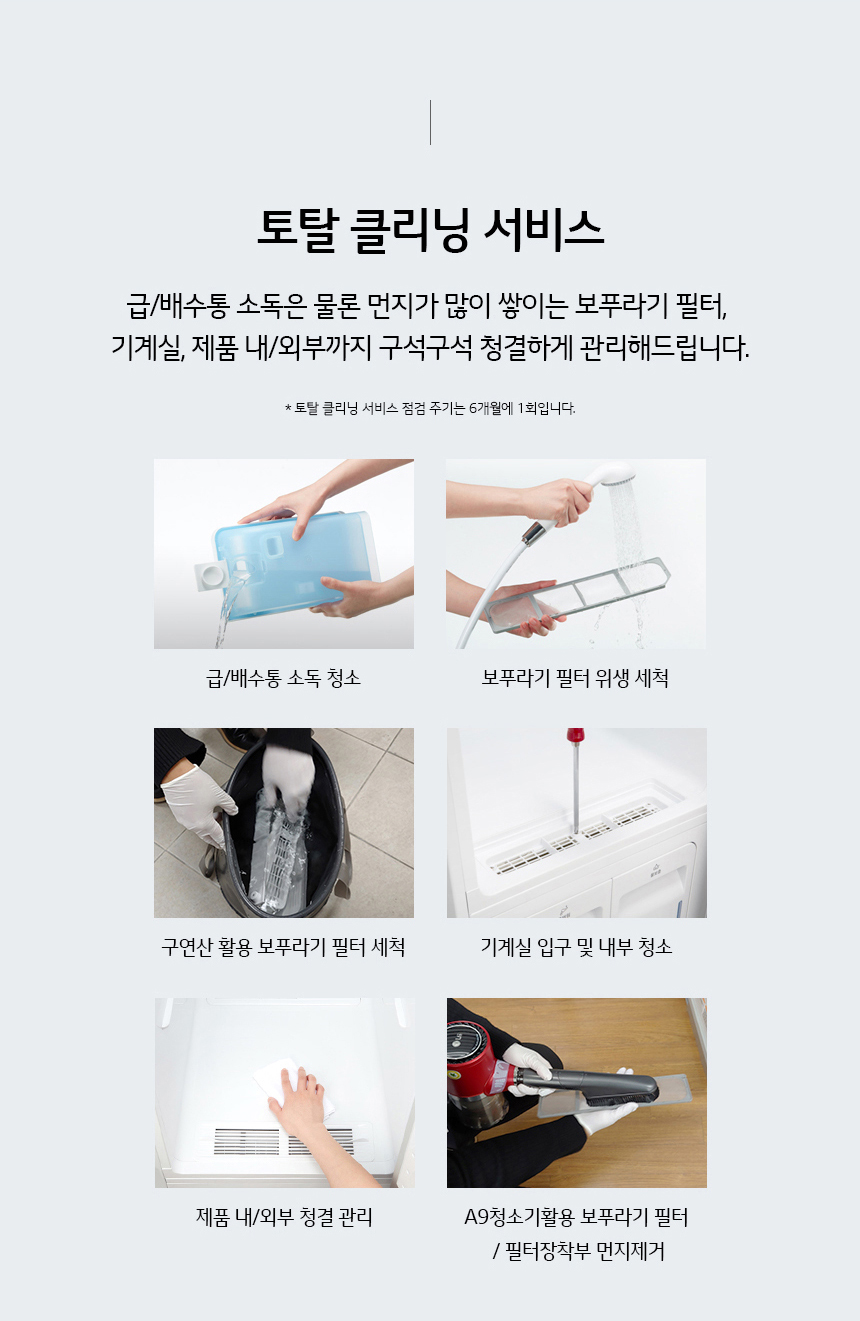 토탈 클리닝 서비스

급/배수통 소독은 물론 먼지가 많이 쌓이는 보푸라기 필터, 기계실, 제품 내/외부까지 구석구석 청결하게 관리해드립니다.

* 토탈 클리닝 서비스 점검 주기는 6개월에 1회입니다.

급/배수통 소독 청소

보푸라기 필터 위생 세척

구연산 활용 보푸라기 필터 세척

기계실 입구 및 내부 청소

제품 내/외부 청결 관리

A9청소기활용 보푸라기 필터 / 필터장착부 먼지제거