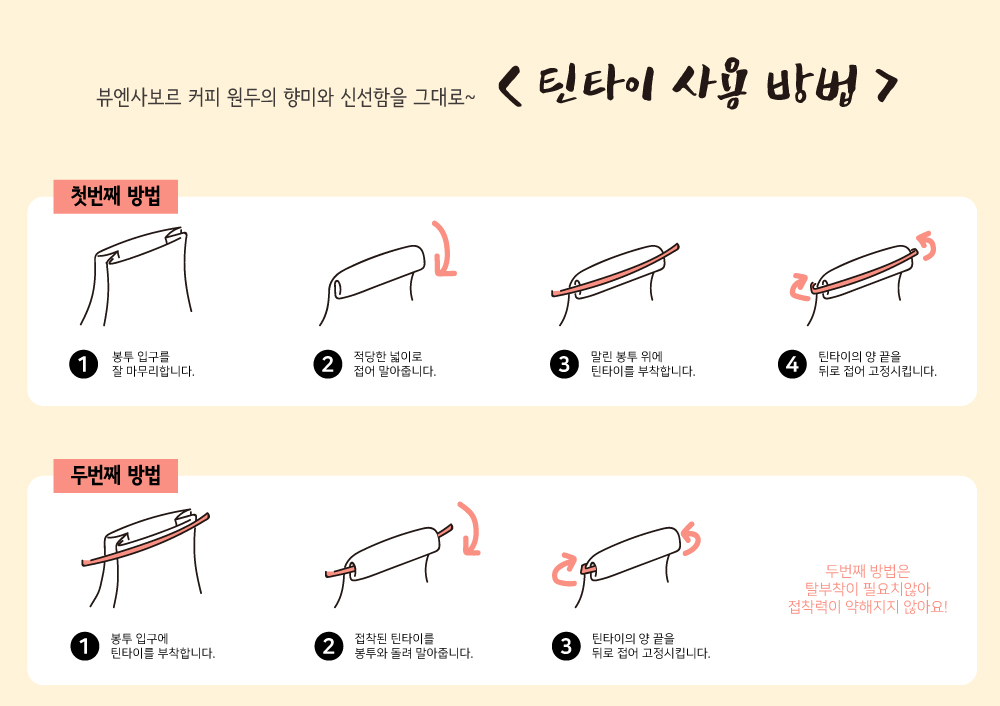 뷰엔사보르 커피 원두의 향미와 신선함을 그대로~ < 틴타이 사용 방법 >

첫번째 방법

1 봉투 입구를 잘 마무리합니다.

2 적당한 넓이로 접어 말아줍니다.

3 말린 봉투 위에 틴타이를 부착합니다.

4 틴타이의 양 끝을 뒤로 접어 고정시킵니다.

두번째 방법

1 봉투 입구에 틴타이를 부착합니다.

2 접착된 틴타이를 봉투와 돌려 말아줍니다.

3 틴타이의 양 끝을 뒤로 접어 고정시킵니다.

두번째 방법은 탈부착이 필요치않아 접착력이 약해지지 않아요!