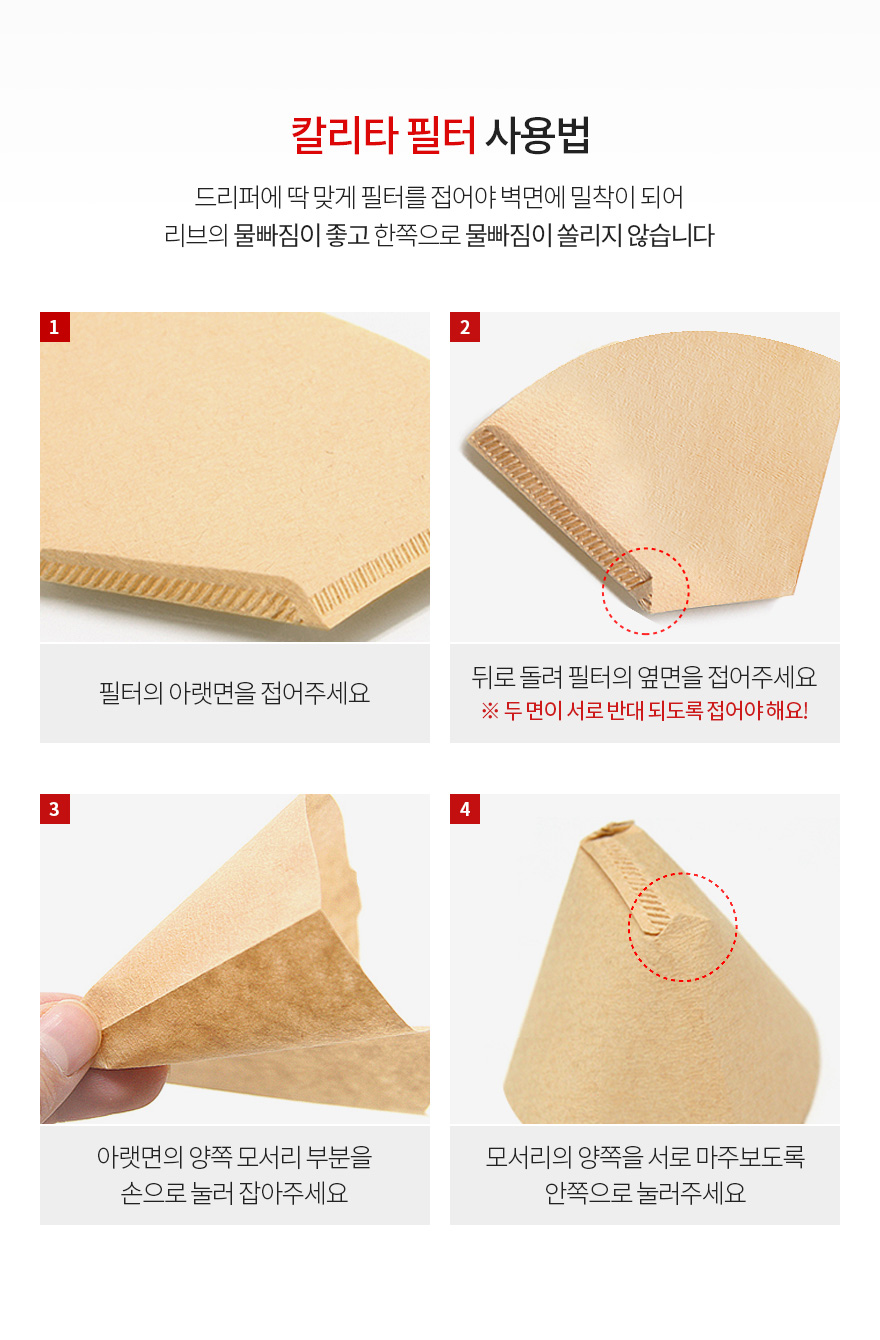 칼리타 필터 사용법

드리퍼에 딱 맞게 필터를 접어야 벽면에 밀착이 되어
리브의 물빠짐이 좋고 한쪽으로 물빠짐이 쏠리지 않습니다

1

필터의 아랫면을 접어주세요

2

뒤로 돌려 필터의 옆면을 접어주세요
※ 두 면이 서로 반대 되도록 접어야 해요!

3

아랫면의 양쪽 모서리 부분을
손으로 눌러 잡아주세요

4

모서리의 양쪽을 서로 마주보도록
안쪽으로 눌러주세요