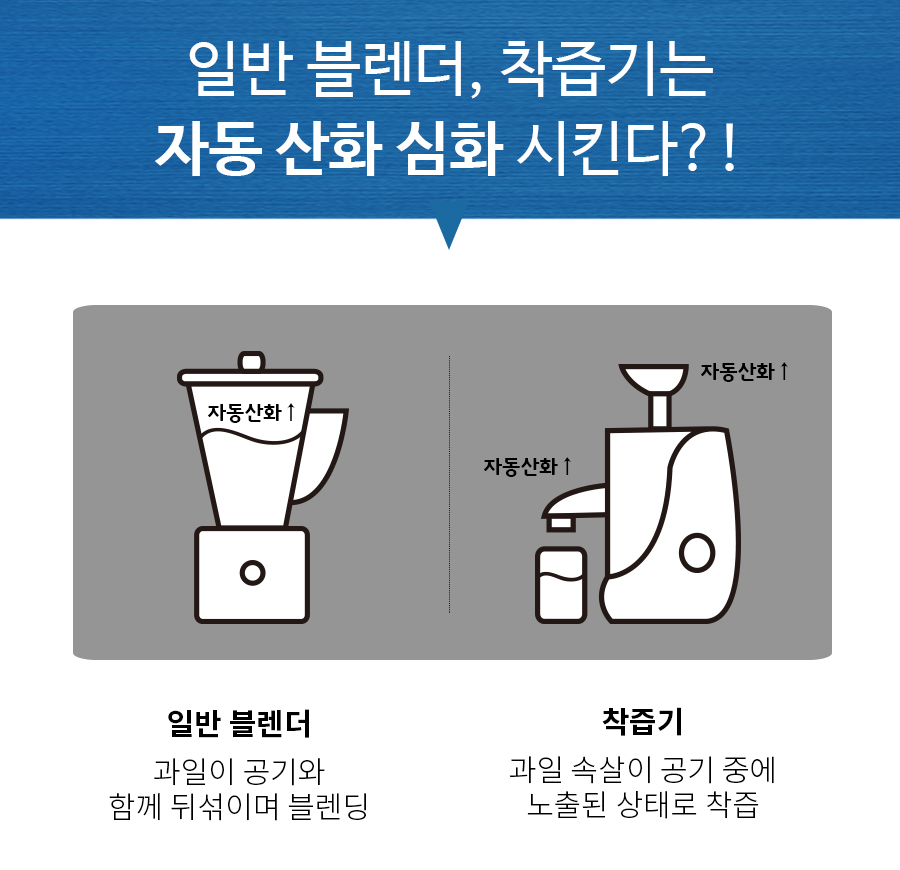 일반 블렌더, 착즙기는
자동 산화 심화 시킨다? !

자동산화↑

자동산화↑

자동산화↑

일반 블렌더
과일이 공기와
함께 뒤섞이며 블렌딩

착즙기
과일 속살이 공기 중에
노출된 상태로 착즙