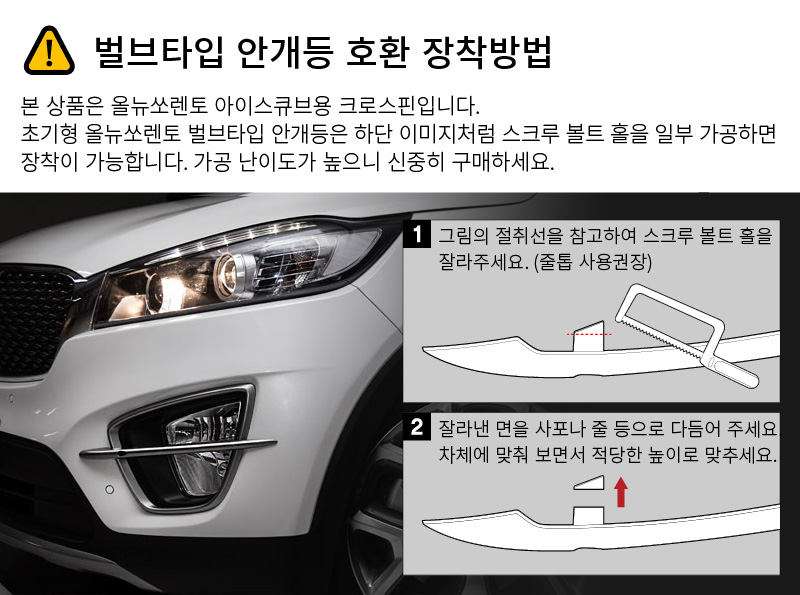 벌브타입 안개등 호환 장착방법

본 상품은 올뉴쏘렌토 아이스큐브용 크로스핀입니다.
초기형 올뉴쏘렌토 벌브타입 안개등은 하단 이미지처럼 스크루 볼트 홀을 일부 가공하면 장착이 가능합니다. 가공 난이도가 높으니 신중히 구매하세요.

1 그림의 절취선을 참고하여 스크루 볼트 홀을 잘라주세요. (줄톱 사용권장)

2 잘라낸 면을 사포나 줄 등으로 다듬어 주세요. 차체에 맞춰 보면서 적당한 높이로 맞추세요.