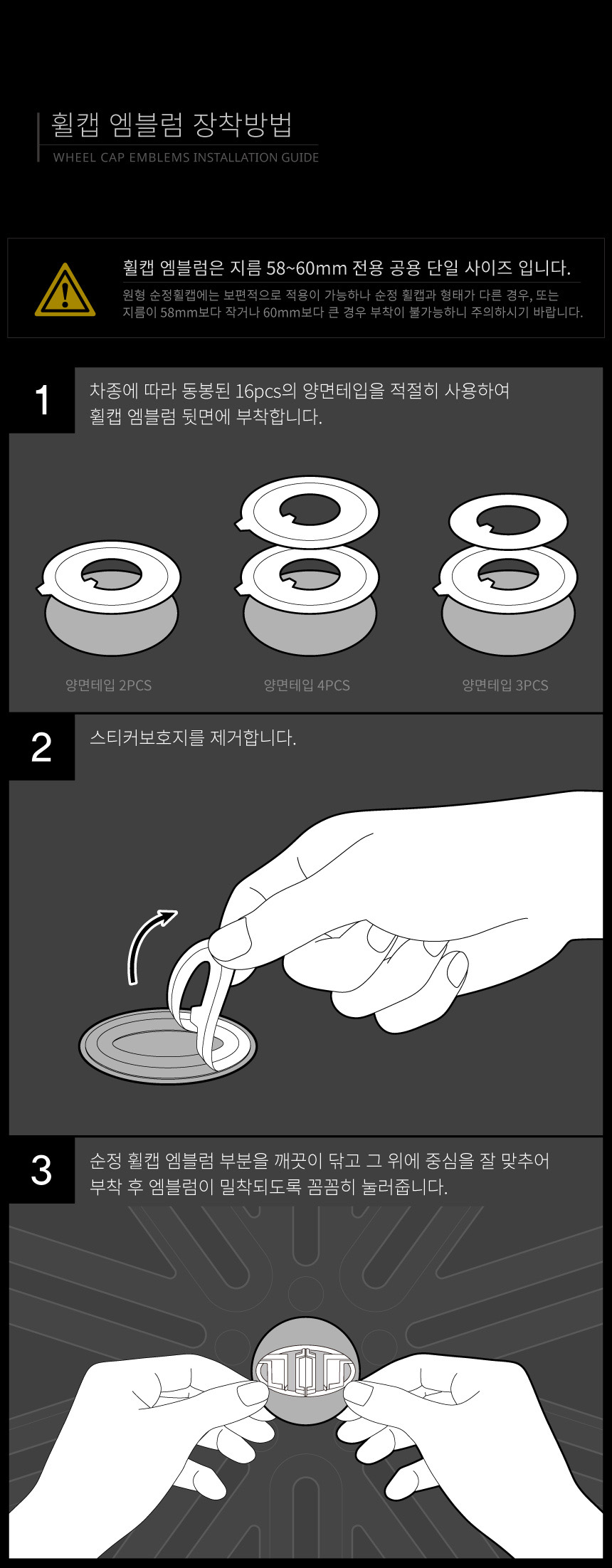 휠캡 엠블럼 장착방법
WHEEL CAP EMBLEMS INSTALLATION GUIDE

휠캡 엠블럼은 지름 58~60mm 전용 공용 단일 사이즈 입니다.
원형 순정휠캡에는 보편적으로 적용이 가능하나 순정 휠캡과 형태가 다른 경우, 또는 지름이 58mm보다 작거나 60mm보다 큰 경우 부착이 불가능하니 주의하시기 바랍니다.

1
차종에 따라 동봉된 16pcs의 양면테입을 적절히 사용하여 휠캡 엠블럼 뒷면에 부착합니다.

양면테입 2PCS
양면테입 4PCS
양면테입 3PCS

2
스티커보호지를 제거합니다.

3
순정 휠캡 엠블럼 부분을 깨끗이 닦고 그 위에 중심을 잘 맞추어 부착 후 엠블럼이 밀착되도록 꼼꼼히 눌러줍니다.